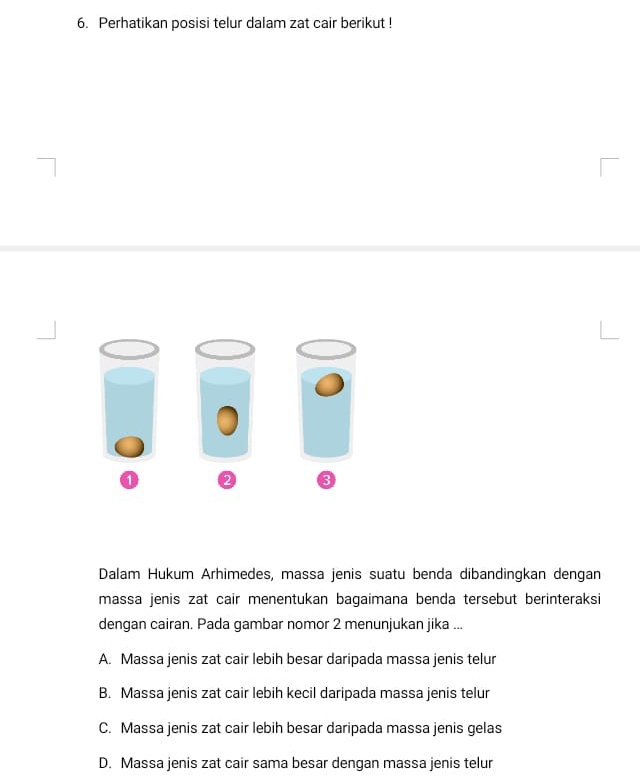 6. Perhatikan posisi telur dalam zat cair berikut !

1
2
3

Dalam Hukum Arhimedes, massa jenis suatu benda dibandingkan dengan massa jenis zat cair menentukan bagaimana benda tersebut berinteraksi dengan cairan. Pada gambar nomor 2 menunjukan jika ...

A. Massa jenis zat cair lebih besar daripada massa jenis telur

B. Massa jenis zat cair lebih kecil daripada massa jenis telur

C. Massa jenis zat cair lebih besar daripada massa jenis gelas

D. Massa jenis zat cair sama besar dengan massa jenis telur