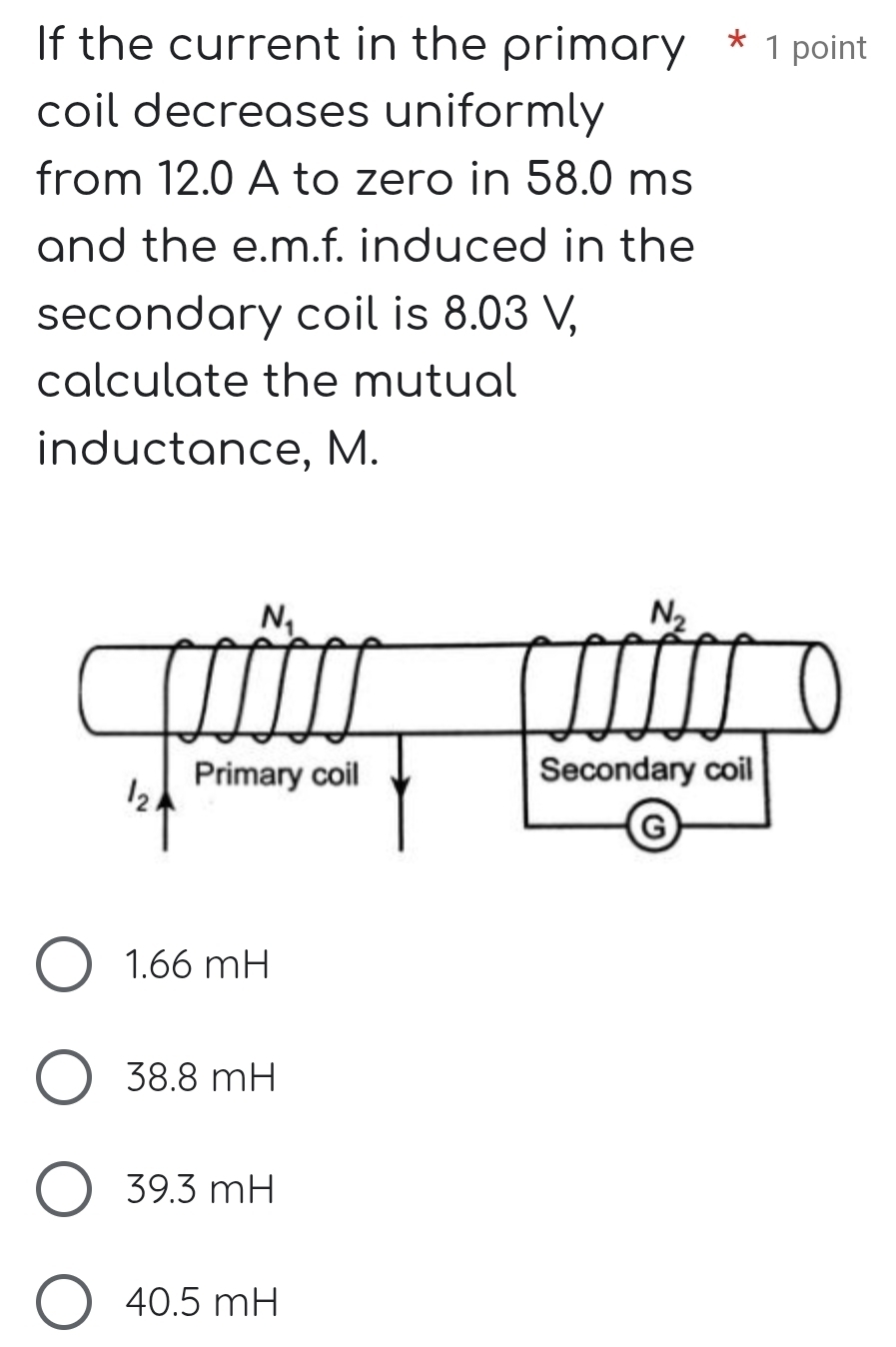 If the current in the primary coil decreases uniformly from 12.0 A to zero in 58.0 ms and the e.m.f. induced in the secondary coil is 8.03 V, calculate the mutual inductance, M. * 1 point

$N_1$

$N_2$

$I_2$

Primary coil

Secondary coil

G

1.66 mH

38.8 mH

39.3 mH

40.5 mH