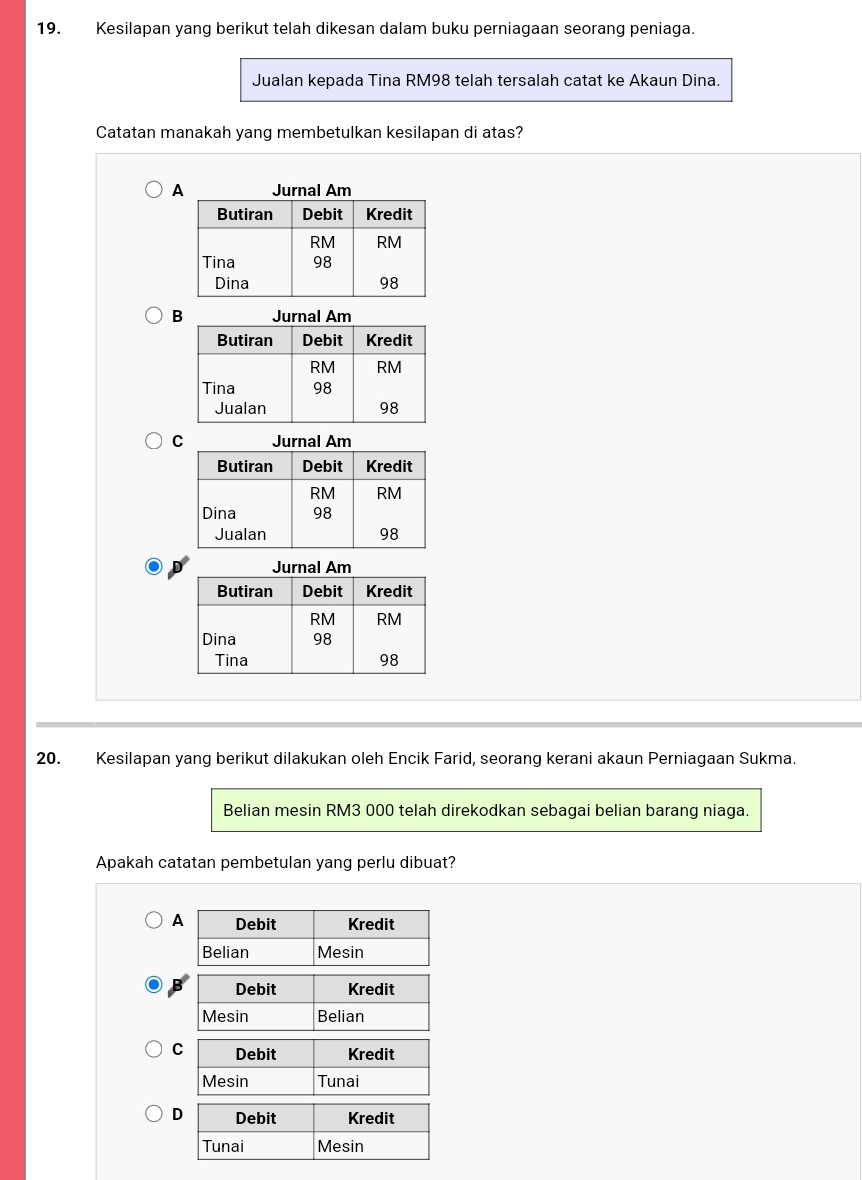 19. Kesilapan yang berikut telah dikesan dalam buku perniagaan seorang peniaga.

Jualan kepada Tina RM98 telah tersalah catat ke Akaun Dina.

Catatan manakah yang membetulkan kesilapan di atas?

A Jurnal Am

| Butiran | Debit | Kredit |
|---|---|---|
| | RM | RM |
| Tina | 98 | |
| Dina | | 98 |

B Jurnal Am

| Butiran | Debit | Kredit |
|---|---|---|
| | RM | RM |
| Tina | 98 | |
| Jualan | | 98 |

C Jurnal Am

| Butiran | Debit | Kredit |
|---|---|---|
| | RM | RM |
| Dina | 98 | |
| Jualan | | 98 |

D Jurnal Am

| Butiran | Debit | Kredit |
|---|---|---|
| | RM | RM |
| Dina | 98 | |
| Tina | | 98 |

20. Kesilapan yang berikut dilakukan oleh Encik Farid, seorang kerani akaun Perniagaan Sukma.

Belian mesin RM3 000 telah direkodkan sebagai belian barang niaga.

Apakah catatan pembetulan yang perlu dibuat?

A

| Debit | Kredit |
|---|---|
| Belian | Mesin |

B

| Debit | Kredit |
|---|---|
| Mesin | Belian |

C

| Debit | Kredit |
|---|---|
| Mesin | Tunai |

D

| Debit | Kredit |
|---|---|
| Tunai | Mesin |