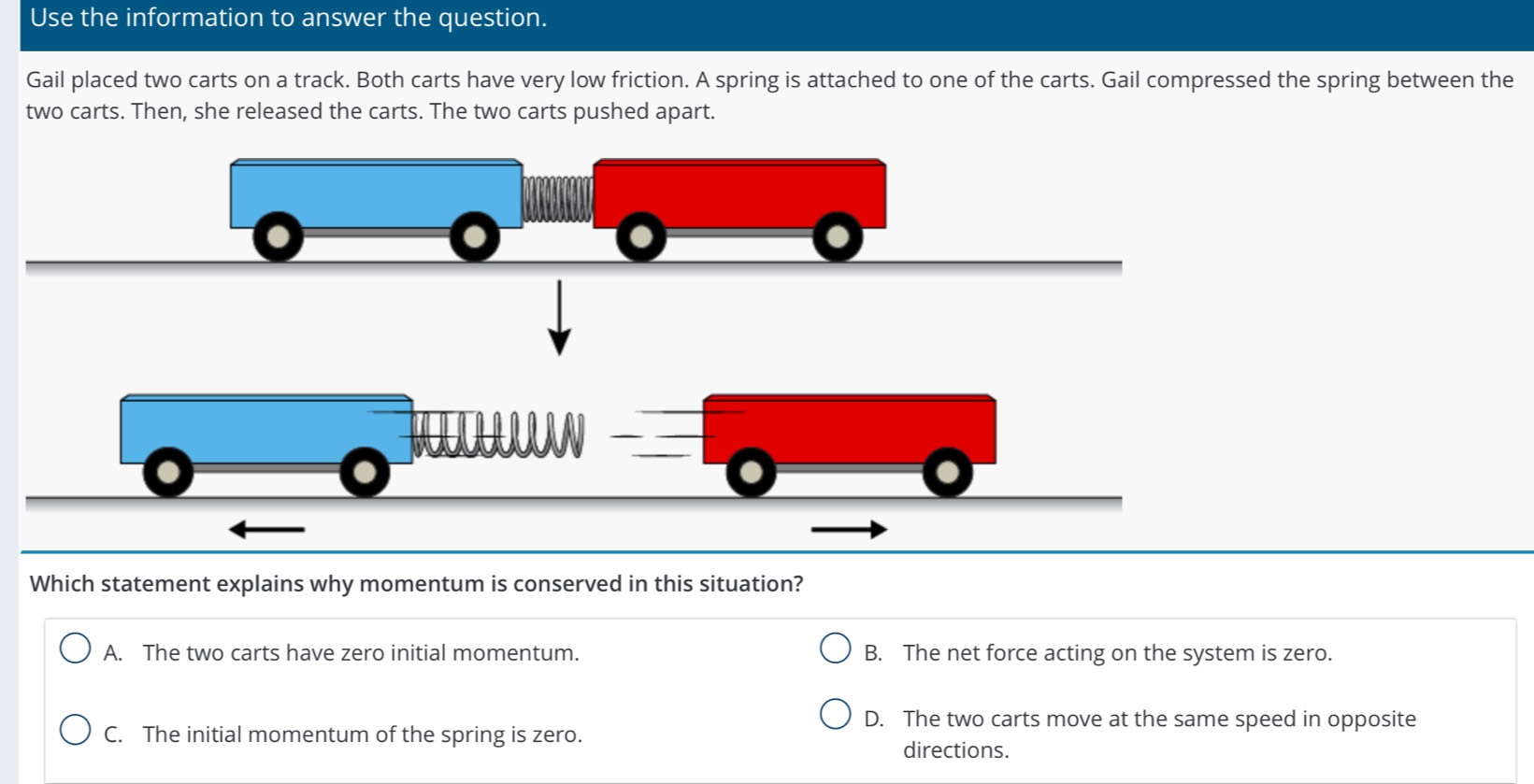 Use the information to answer the question.

Gail placed two carts on a track. Both carts have very low friction. A spring is attached to one of the carts. Gail compressed the spring between the two carts. Then, she released the carts. The two carts pushed apart.

Which statement explains why momentum is conserved in this situation?

A. The two carts have zero initial momentum.

B. The net force acting on the system is zero.

C. The initial momentum of the spring is zero.

D. The two carts move at the same speed in opposite directions.