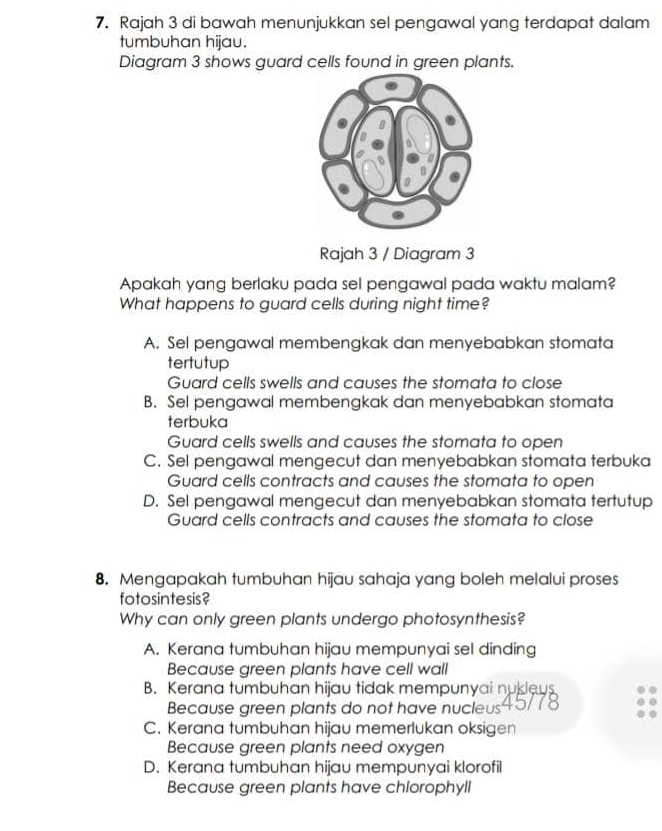 7. Rajah 3 di bawah menunjukkan sel pengawal yang terdapat dalam tumbuhan hijau.
Diagram 3 shows guard cells found in green plants.

Rajah 3 / Diagram 3

Apakah yang berlaku pada sel pengawal pada waktu malam?
What happens to guard cells during night time?

A. Sel pengawal membengkak dan menyebabkan stomata tertutup
Guard cells swells and causes the stomata to close
B. Sel pengawal membengkak dan menyebabkan stomata terbuka
Guard cells swells and causes the stomata to open
C. Sel pengawal mengecut dan menyebabkan stomata terbuka
Guard cells contracts and causes the stomata to open
D. Sel pengawal mengecut dan menyebabkan stomata tertutup
Guard cells contracts and causes the stomata to close

8. Mengapakah tumbuhan hijau sahaja yang boleh melalui proses fotosintesis?
Why can only green plants undergo photosynthesis?

A. Kerana tumbuhan hijau mempunyai sel dinding
Because green plants have cell wall
B. Kerana tumbuhan hijau tidak mempunyai nukleus
Because green plants do not have nucleus
45/78
C. Kerana tumbuhan hijau memerlukan oksigen
Because green plants need oxygen
D. Kerana tumbuhan hijau mempunyai klorofil
Because green plants have chlorophyll