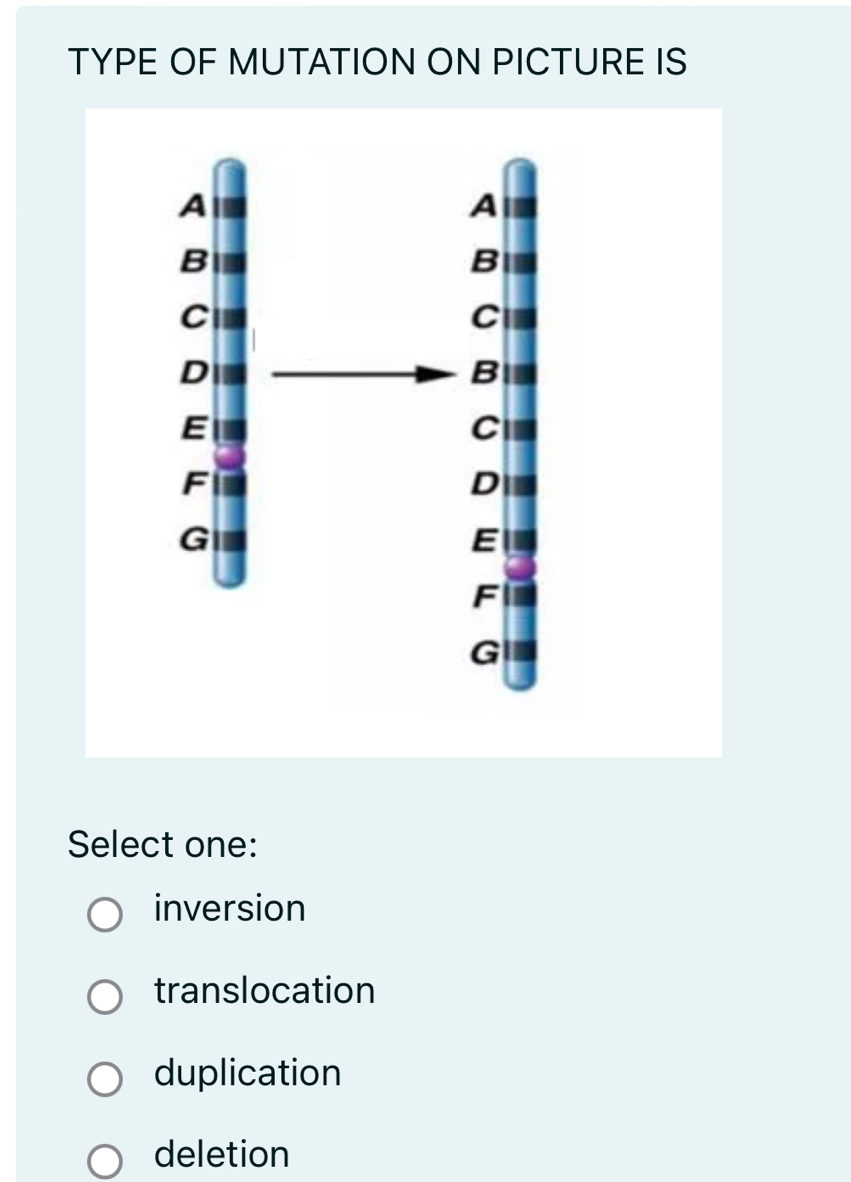 TYPE OF MUTATION ON PICTURE IS

A
B
C
D
E
F
G

A
B
C
B
C
D
E
F
G

Select one:

inversion

translocation

duplication

deletion