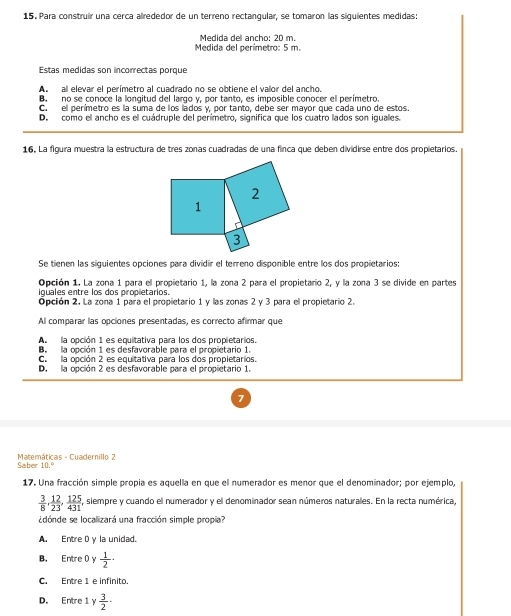 15. Para construir una cerca alrededor de un terreno rectangular, se tomaron las siguientes medidas:

Medida del ancho: 20 m.
Medida del perímetro: 5 m.

Estas medidas son incorrectas porque

A. al elevar el perímetro al cuadrado no se obtiene el valor del ancho.
B. no se conoce la longitud del largo y, por tanto, es imposible conocer el perímetro.
C. el perímetro es la suma de los lados y, por tanto, debe ser mayor que cada uno de estos.
D. como el ancho es el cuádruple del perímetro, significa que los cuatro lados son iguales.

16. La figura muestra la estructura de tres zonas cuadradas de una finca que deben dividirse entre dos propietarios.

1
2
3

Se tienen las siguientes opciones para dividir el terreno disponible entre los dos propietarios:

Opción 1. La zona 1 para el propietario 1, la zona 2 para el propietario 2, y la zona 3 se divide en partes iguales entre los dos propietarios.
Opción 2. La zona 1 para el propietario 1 y las zonas 2 y 3 para el propietario 2.

Al comparar las opciones presentadas, es correcto afirmar que

A. la opción 1 es equitativa para los dos propietarios.
B. la opción 1 es desfavorable para el propietario 1.
C. la opción 2 es equitativa para los dos propietarios.
D. la opción 2 es desfavorable para el propietario 1.

7

Matemáticas - Cuadernillo 2
Saber 10.°

17. Una fracción simple propia es aquella en que el numerador es menor que el denominador; por ejemplo, $\frac{3}{8}, \frac{12}{23}, \frac{125}{431}$, siempre y cuando el numerador y el denominador sean números naturales. En la recta numérica, ¿dónde se localizará una fracción simple propia?

A. Entre 0 y la unidad.

B. Entre 0 y $\frac{1}{2}$.

C. Entre 1 e infinito.

D. Entre 1 y $\frac{3}{2}$.