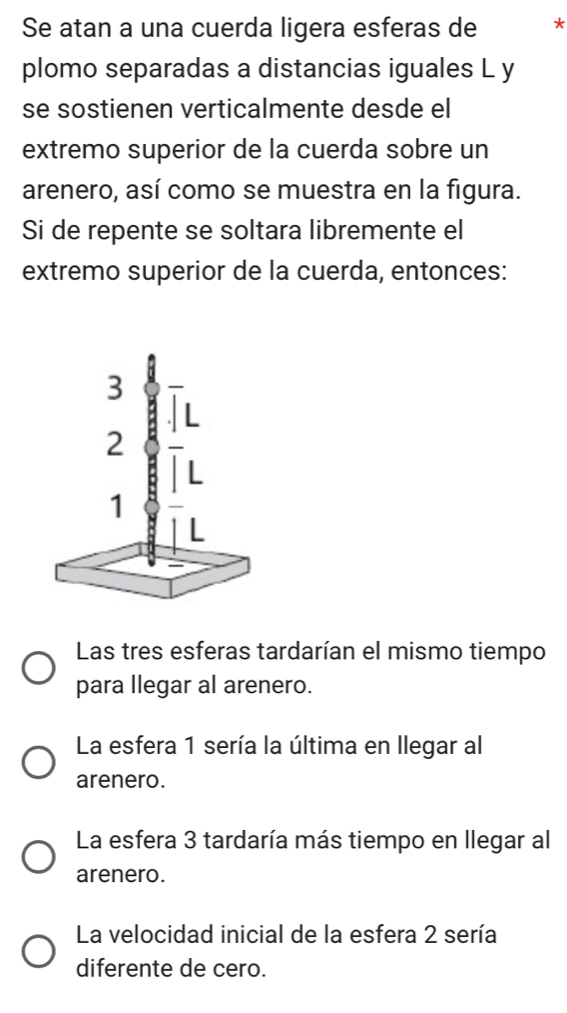 Se atan a una cuerda ligera esferas de plomo separadas a distancias iguales L y se sostienen verticalmente desde el extremo superior de la cuerda sobre un arenero, así como se muestra en la figura. Si de repente se soltara libremente el extremo superior de la cuerda, entonces: *

3
L
2
L
1
L

Las tres esferas tardarían el mismo tiempo para llegar al arenero.

La esfera 1 sería la última en llegar al arenero.

La esfera 3 tardaría más tiempo en llegar al arenero.

La velocidad inicial de la esfera 2 sería diferente de cero.