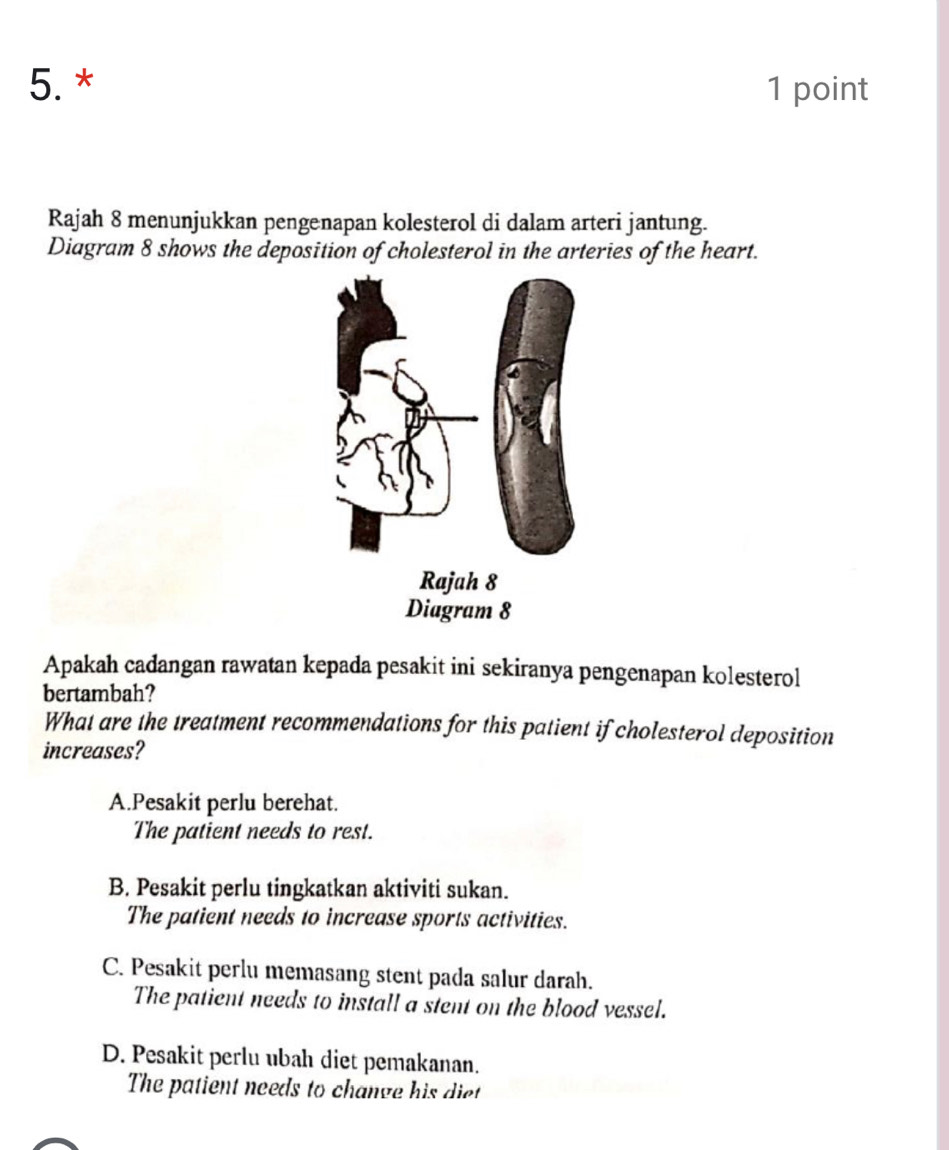 5. *

1 point

Rajah 8 menunjukkan pengenapan kolesterol di dalam arteri jantung.
Diagram 8 shows the deposition of cholesterol in the arteries of the heart.

Rajah 8
Diagram 8

Apakah cadangan rawatan kepada pesakit ini sekiranya pengenapan kolesterol bertambah?
What are the treatment recommendations for this patient if cholesterol deposition increases?

A.Pesakit perlu berehat.
The patient needs to rest.

B. Pesakit perlu tingkatkan aktiviti sukan.
The patient needs to increase sports activities.

C. Pesakit perlu memasang stent pada salur darah.
The patient needs to install a stent on the blood vessel.

D. Pesakit perlu ubah diet pemakanan.
The patient needs to change his diet