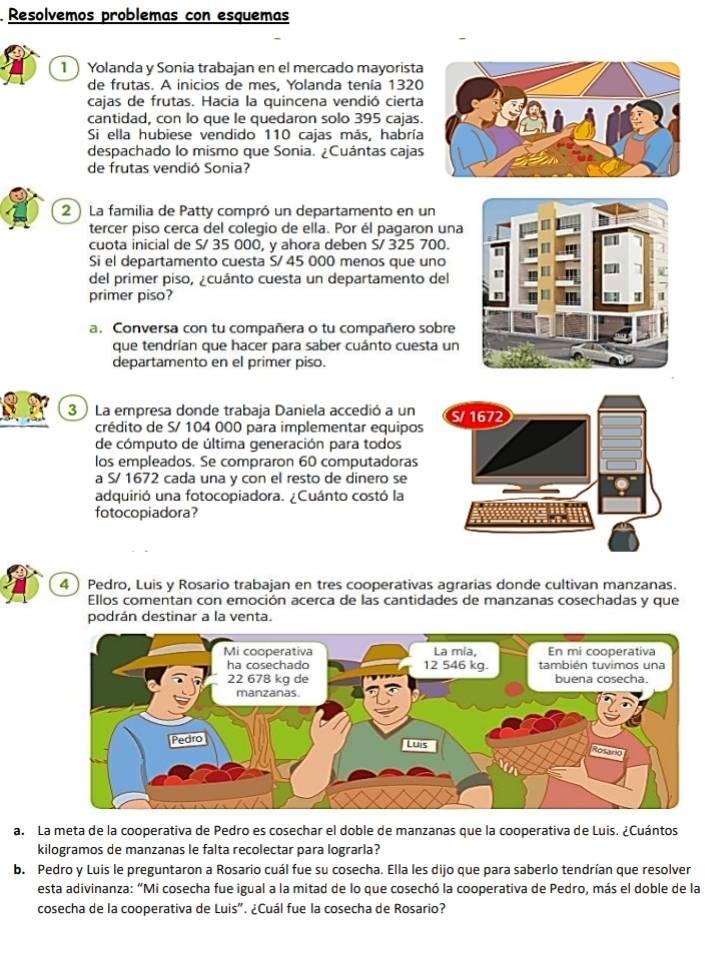 . Resolvemos problemas con esquemas

1 Yolanda y Sonia trabajan en el mercado mayorista de frutas. A inicios de mes, Yolanda tenía 1320 cajas de frutas. Hacia la quincena vendió cierta cantidad, con lo que le quedaron solo 395 cajas. Si ella hubiese vendido 110 cajas más, habría despachado lo mismo que Sonia. ¿Cuántas cajas de frutas vendió Sonia?

2 La familia de Patty compró un departamento en un tercer piso cerca del colegio de ella. Por él pagaron una cuota inicial de S/ 35 000, y ahora deben S/ 325 700. Si el departamento cuesta S/ 45 000 menos que uno del primer piso, ¿cuánto cuesta un departamento del primer piso?

a. Conversa con tu compañera o tu compañero sobre que tendrían que hacer para saber cuánto cuesta un departamento en el primer piso.

3 La empresa donde trabaja Daniela accedió a un crédito de S/ 104 000 para implementar equipos de cómputo de última generación para todos los empleados. Se compraron 60 computadoras a S/ 1672 cada una y con el resto de dinero se adquirió una fotocopiadora. ¿Cuánto costó la fotocopiadora?

S/ 1672

4 Pedro, Luis y Rosario trabajan en tres cooperativas agrarias donde cultivan manzanas. Ellos comentan con emoción acerca de las cantidades de manzanas cosechadas y que podrán destinar a la venta.

Mi cooperativa ha cosechado 22 678 kg de manzanas.

La mía, 12 546 kg.

En mi cooperativa también tuvimos una buena cosecha.

Pedro

Luis

Rosario

a. La meta de la cooperativa de Pedro es cosechar el doble de manzanas que la cooperativa de Luis. ¿Cuántos kilogramos de manzanas le falta recolectar para lograrla?

b. Pedro y Luis le preguntaron a Rosario cuál fue su cosecha. Ella les dijo que para saberlo tendrían que resolver esta adivinanza: "Mi cosecha fue igual a la mitad de lo que cosechó la cooperativa de Pedro, más el doble de la cosecha de la cooperativa de Luis". ¿Cuál fue la cosecha de Rosario?