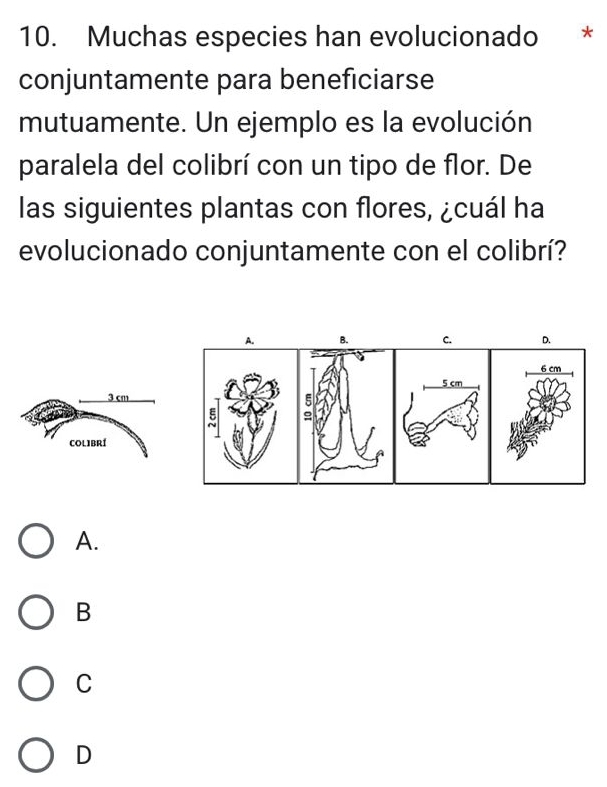 10. Muchas especies han evolucionado conjuntamente para beneficiarse mutuamente. Un ejemplo es la evolución paralela del colibrí con un tipo de flor. De las siguientes plantas con flores, ¿cuál ha evolucionado conjuntamente con el colibrí? *

3 cm
COLIBRÍ

A.
2 cm

B.
10 cm

C.
5 cm

D.
6 cm

A.

B

C

D