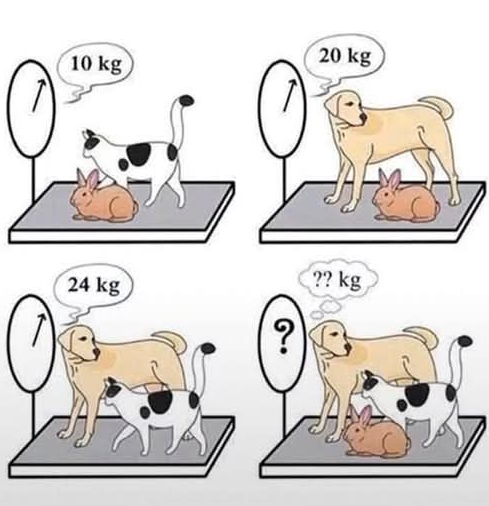 10 kg

20 kg

24 kg

?? kg

?