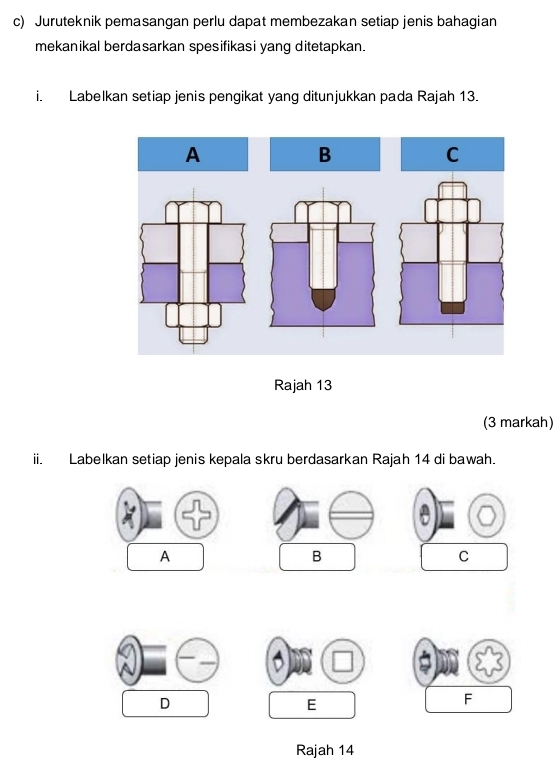 c) Juruteknik pemasangan perlu dapat membezakan setiap jenis bahagian mekanikal berdasarkan spesifikasi yang ditetapkan.

i. Labelkan setiap jenis pengikat yang ditunjukkan pada Rajah 13.

A

B

C

Rajah 13

(3 markah)

ii. Labelkan setiap jenis kepala skru berdasarkan Rajah 14 di bawah.

A

B

C

D

E

F

Rajah 14