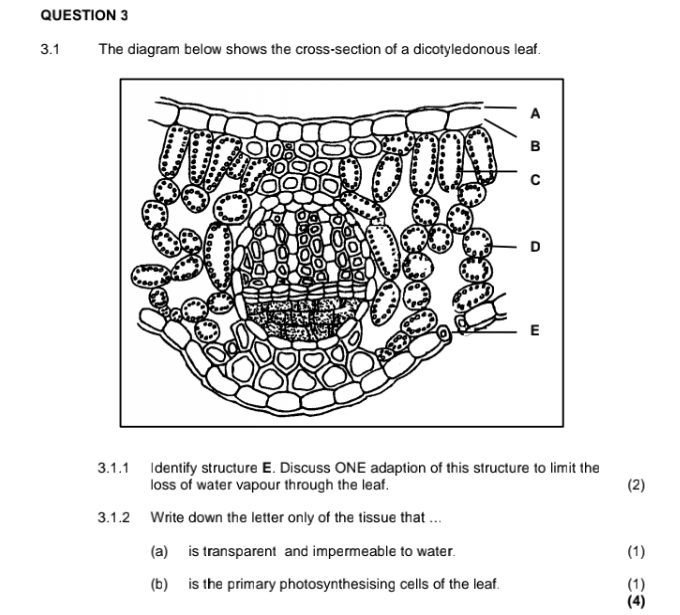 QUESTION 3

3.1 The diagram below shows the cross-section of a dicotyledonous leaf.

A

B

C

D

E

3.1.1 Identify structure **E**. Discuss ONE adaption of this structure to limit the loss of water vapour through the leaf. (2)

3.1.2 Write down the letter only of the tissue that ...

(a) is transparent and impermeable to water. (1)

(b) is the primary photosynthesising cells of the leaf. (1)
**(4)**