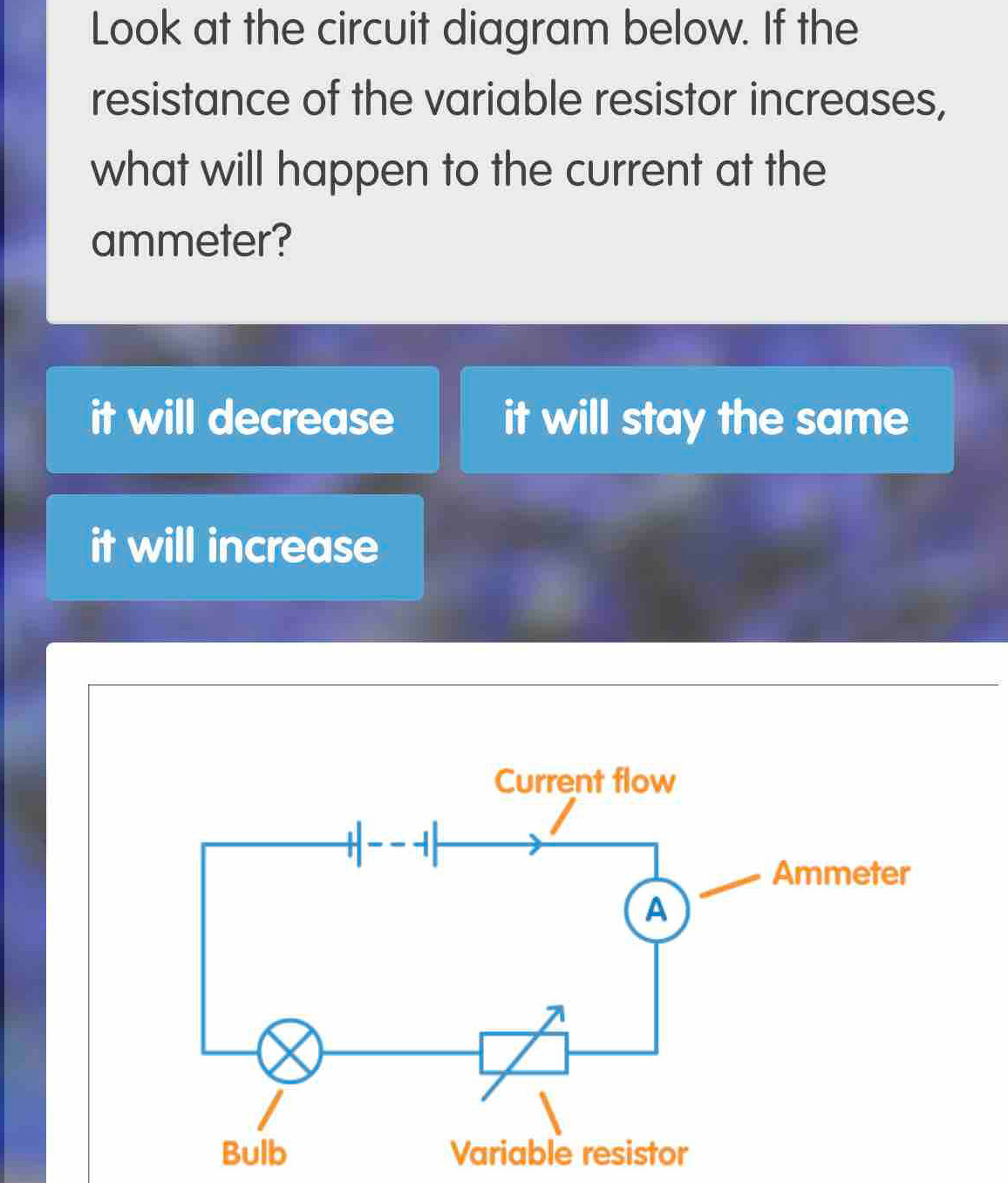 Look at the circuit diagram below. If the resistance of the variable resistor increases, what will happen to the current at the ammeter?

it will decrease

it will stay the same

it will increase

Current flow

Ammeter

A

Bulb

Variable resistor