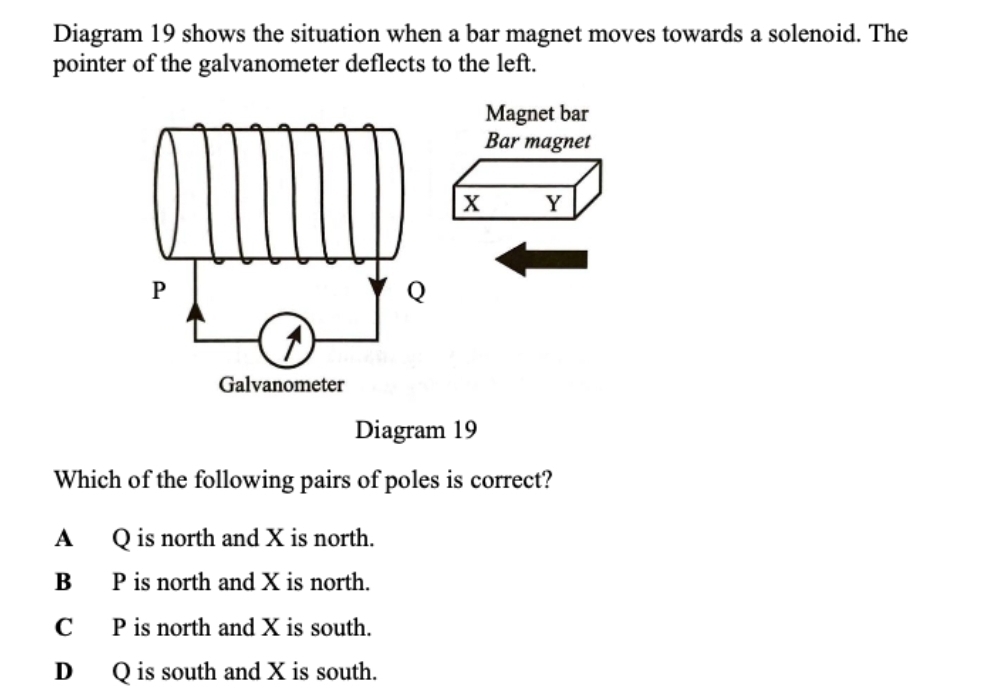 Diagram 19 shows the situation when a bar magnet moves towards a solenoid. The pointer of the galvanometer deflects to the left.

Magnet bar
Bar magnet

X Y

P

Q

Galvanometer

Diagram 19

Which of the following pairs of poles is correct?

A Q is north and X is north.

B P is north and X is north.

C P is north and X is south.

D Q is south and X is south.