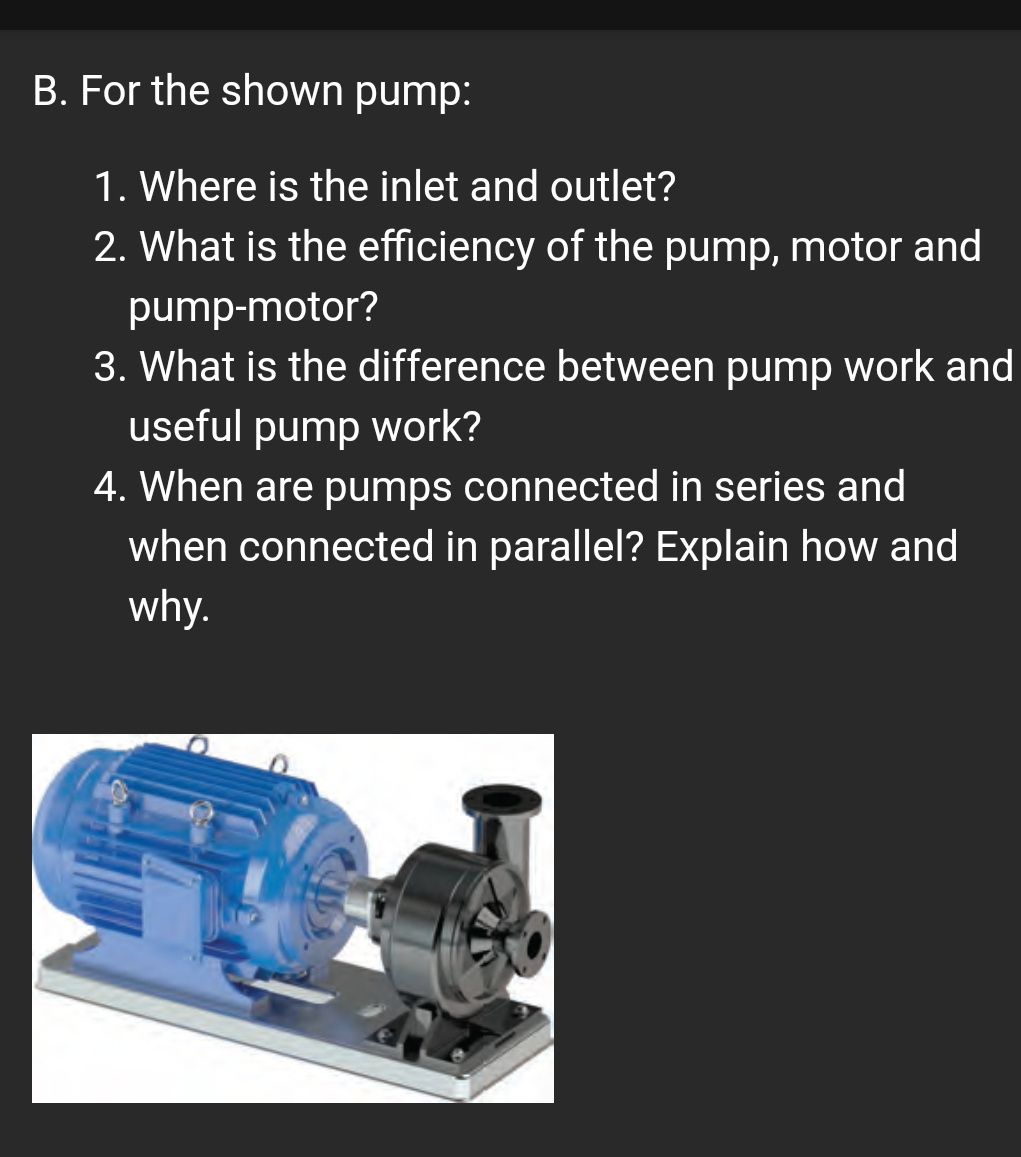 B. For the shown pump:

1. Where is the inlet and outlet?
2. What is the efficiency of the pump, motor and pump-motor?
3. What is the difference between pump work and useful pump work?
4. When are pumps connected in series and when connected in parallel? Explain how and why.