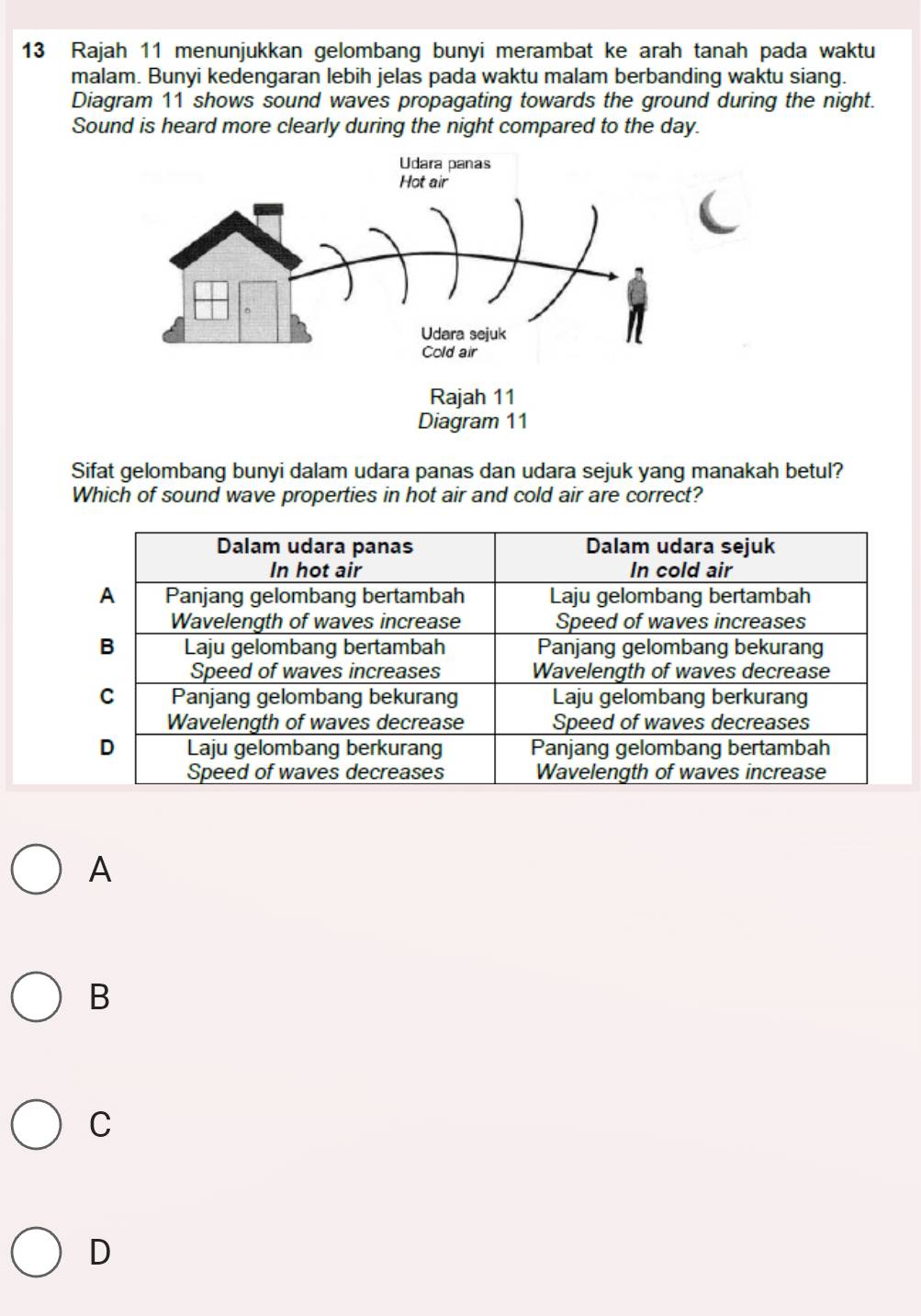 13 Rajah 11 menunjukkan gelombang bunyi merambat ke arah tanah pada waktu malam. Bunyi kedengaran lebih jelas pada waktu malam berbanding waktu siang.
Diagram 11 shows sound waves propagating towards the ground during the night. Sound is heard more clearly during the night compared to the day.

Udara panas
Hot air

Udara sejuk
Cold air

Rajah 11
Diagram 11

Sifat gelombang bunyi dalam udara panas dan udara sejuk yang manakah betul?
Which of sound wave properties in hot air and cold air are correct?

| | Dalam udara panas In hot air | Dalam udara sejuk In cold air |
|---|---|---|
| A | Panjang gelombang bertambah Wavelength of waves increase | Laju gelombang bertambah Speed of waves increases |
| B | Laju gelombang bertambah Speed of waves increases | Panjang gelombang bekurang Wavelength of waves decrease |
| C | Panjang gelombang bekurang Wavelength of waves decrease | Laju gelombang berkurang Speed of waves decreases |
| D | Laju gelombang berkurang Speed of waves decreases | Panjang gelombang bertambah Wavelength of waves increase |

A

B

C

D