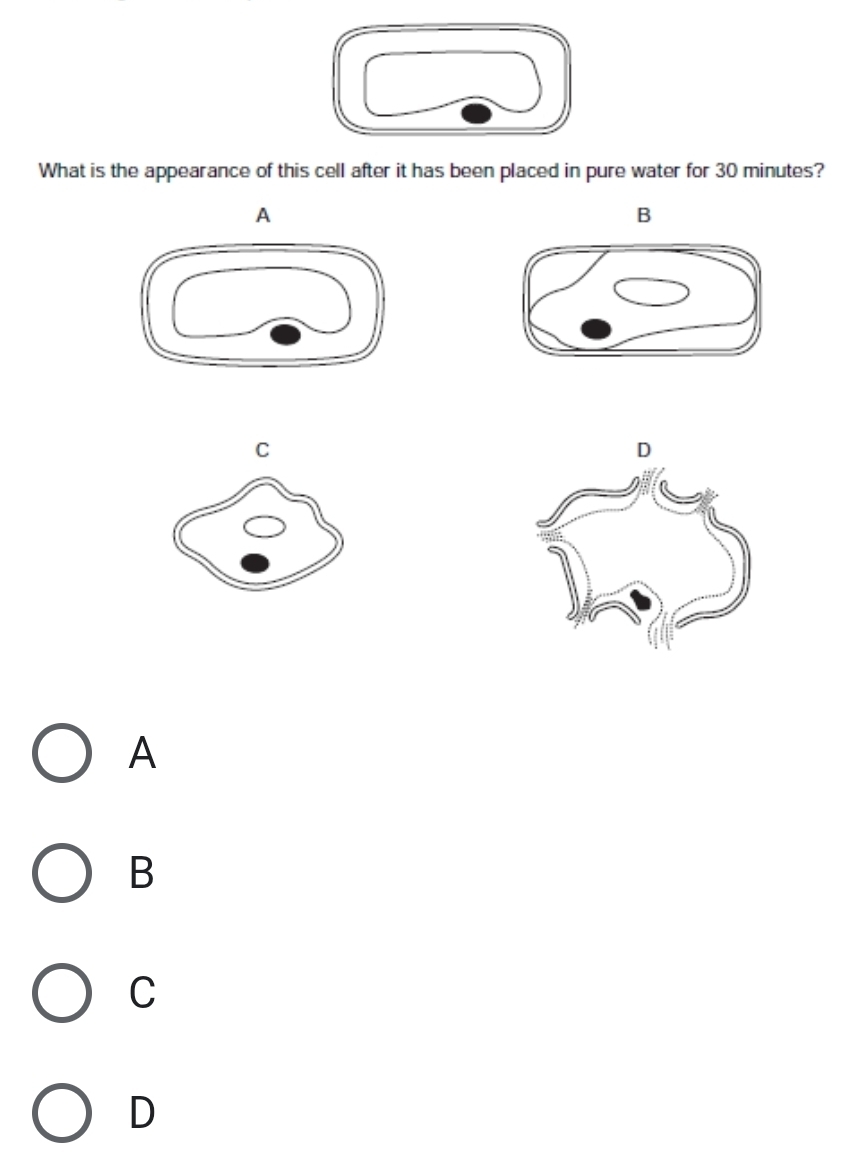 What is the appearance of this cell after it has been placed in pure water for 30 minutes?

A

B

C

D

A

B

C

D