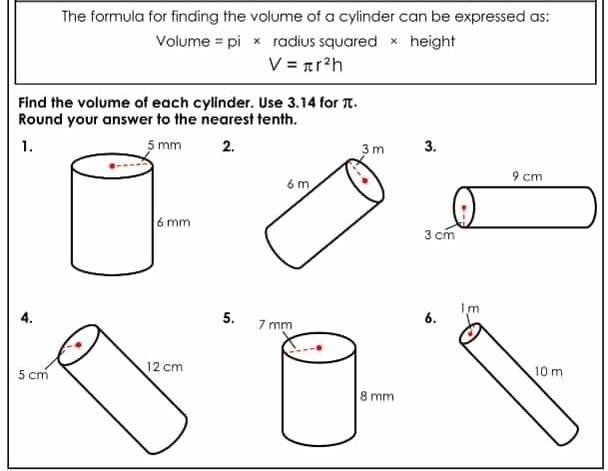 The formula for finding the volume of a cylinder can be expressed as:

Volume = pi × radius squared × height

$V = \pi r^2 h$

Find the volume of each cylinder. Use 3.14 for $\pi$.
Round your answer to the nearest tenth.

1.
5 mm
6 mm

2.
3 m
6 m

3.
9 cm
3 cm

4.
5 cm
12 cm

5.
7 mm
8 mm

6.
1 m
10 m