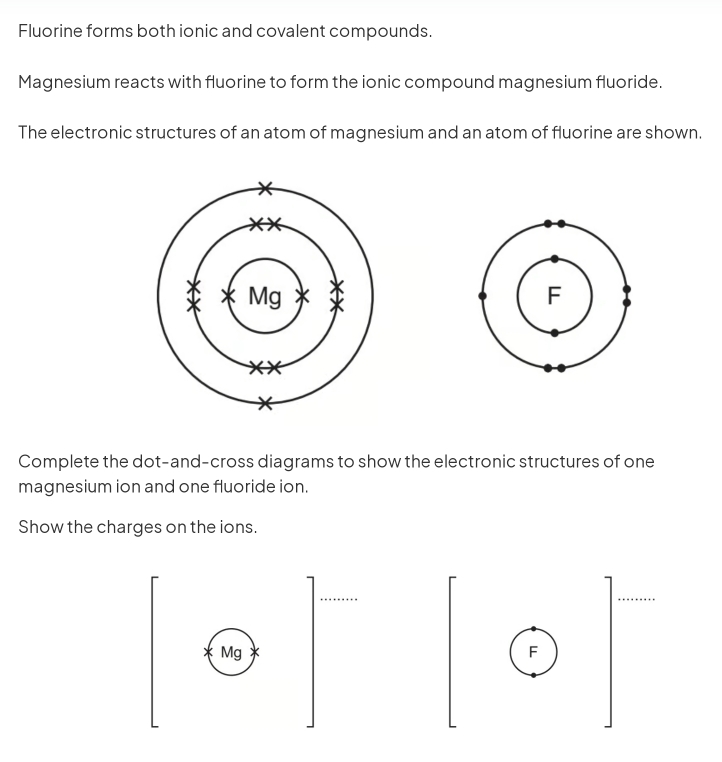 Fluorine forms both ionic and covalent compounds.

Magnesium reacts with fluorine to form the ionic compound magnesium fluoride.

The electronic structures of an atom of magnesium and an atom of fluorine are shown.

Mg

F

Complete the dot-and-cross diagrams to show the electronic structures of one magnesium ion and one fluoride ion.

Show the charges on the ions.

Mg

.........

F

.........