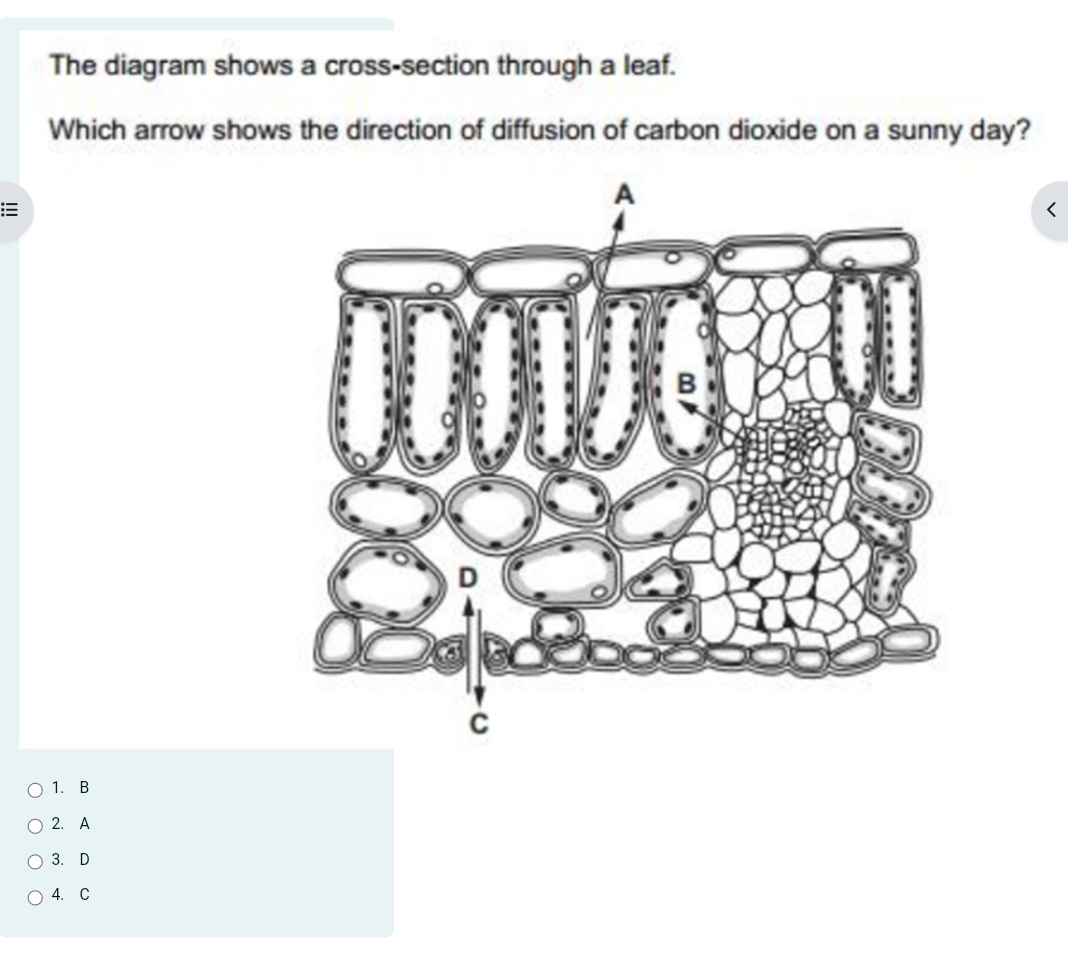 The diagram shows a cross-section through a leaf.

Which arrow shows the direction of diffusion of carbon dioxide on a sunny day?

A

B

D

C

1. B
2. A
3. D
4. C