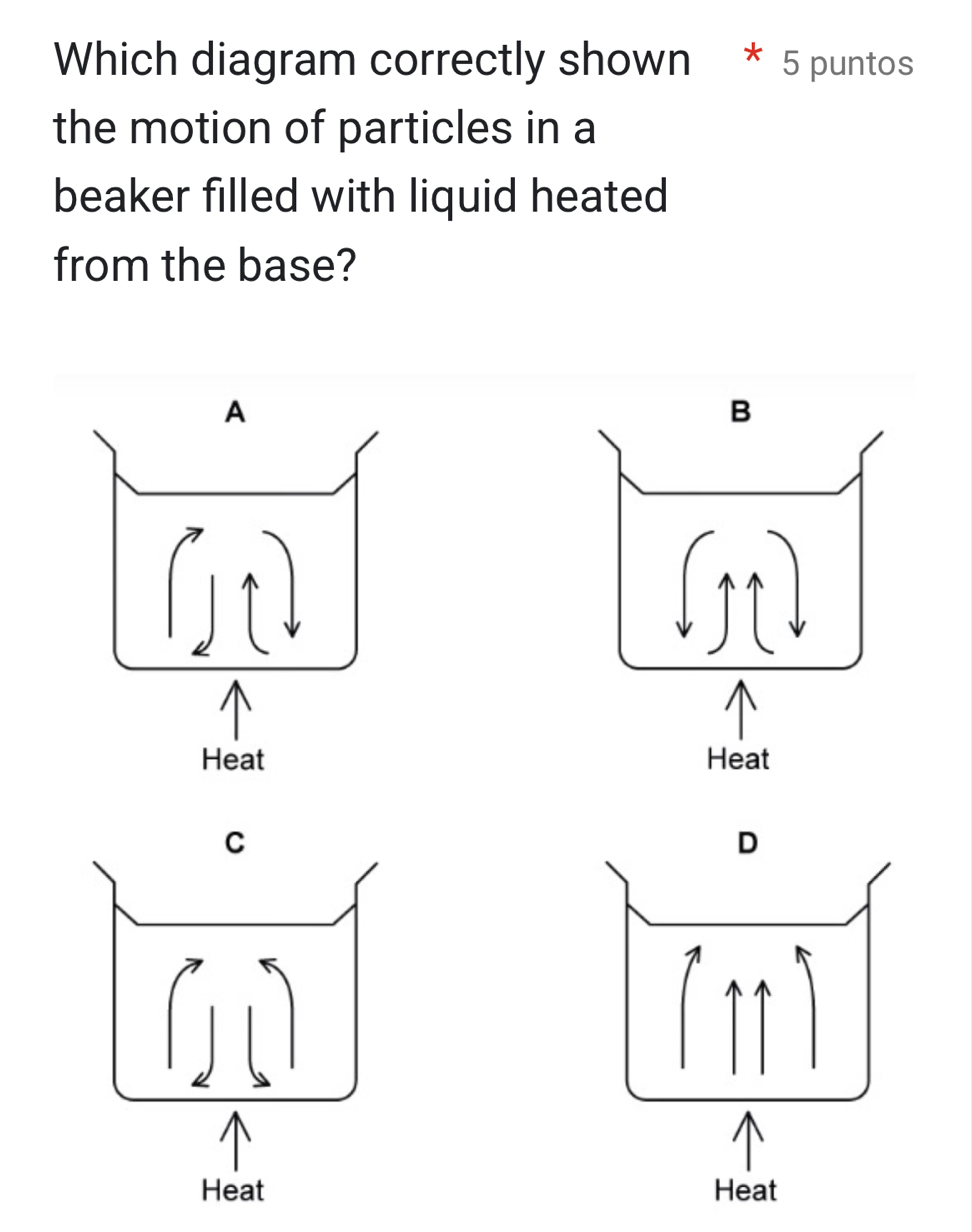 Which diagram correctly shown the motion of particles in a beaker filled with liquid heated from the base? * 5 puntos

A

Heat

B

Heat

C

Heat

D

Heat