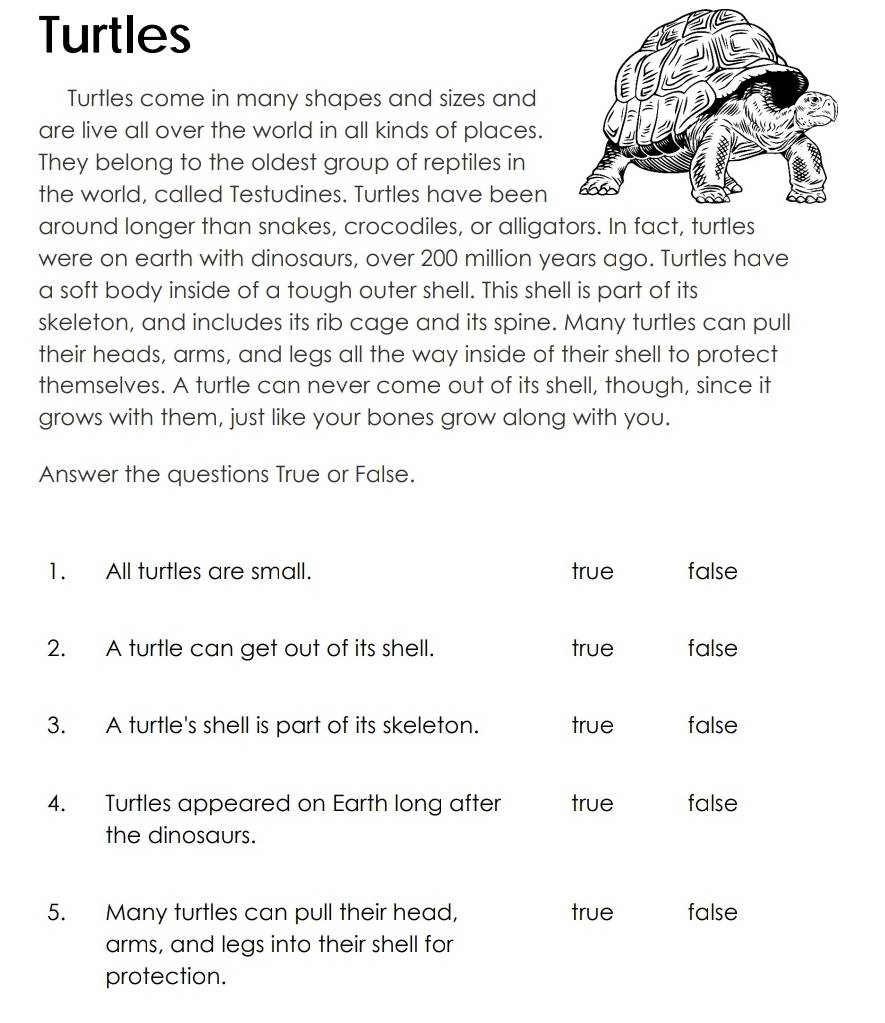 Turtles

Turtles come in many shapes and sizes and are live all over the world in all kinds of places. They belong to the oldest group of reptiles in the world, called Testudines. Turtles have been around longer than snakes, crocodiles, or alligators. In fact, turtles were on earth with dinosaurs, over 200 million years ago. Turtles have a soft body inside of a tough outer shell. This shell is part of its skeleton, and includes its rib cage and its spine. Many turtles can pull their heads, arms, and legs all the way inside of their shell to protect themselves. A turtle can never come out of its shell, though, since it grows with them, just like your bones grow along with you.

Answer the questions True or False.

1. All turtles are small. true false

2. A turtle can get out of its shell. true false

3. A turtle's shell is part of its skeleton. true false

4. Turtles appeared on Earth long after the dinosaurs. true false

5. Many turtles can pull their head, arms, and legs into their shell for protection. true false