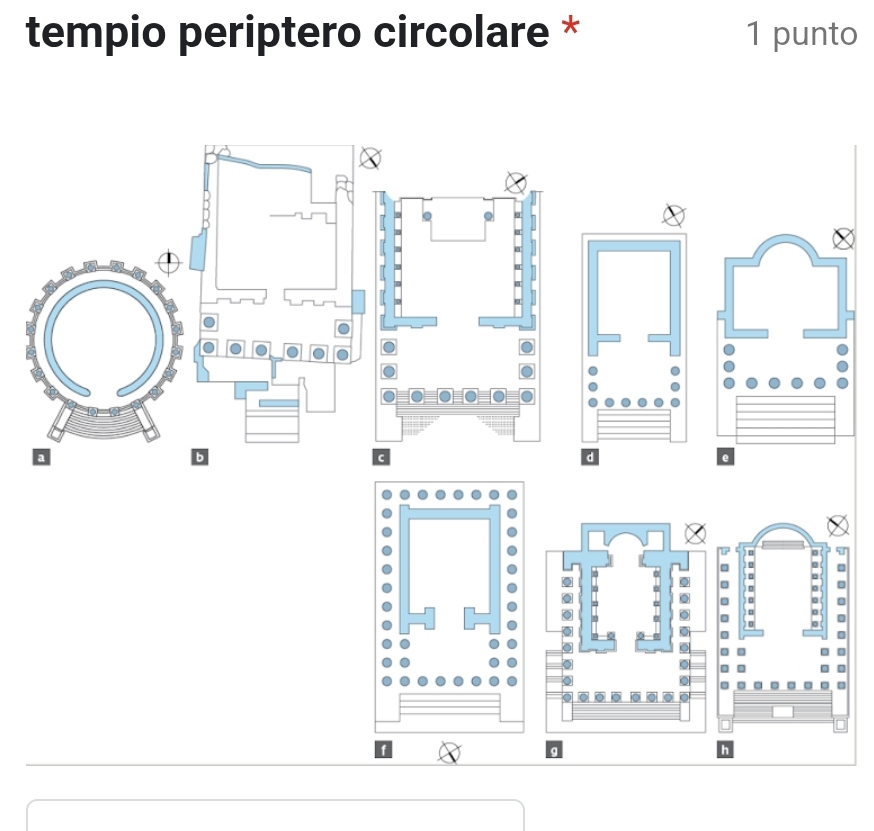 tempio periptero circolare *

1 punto

a
b
c
d
e
f
g
h