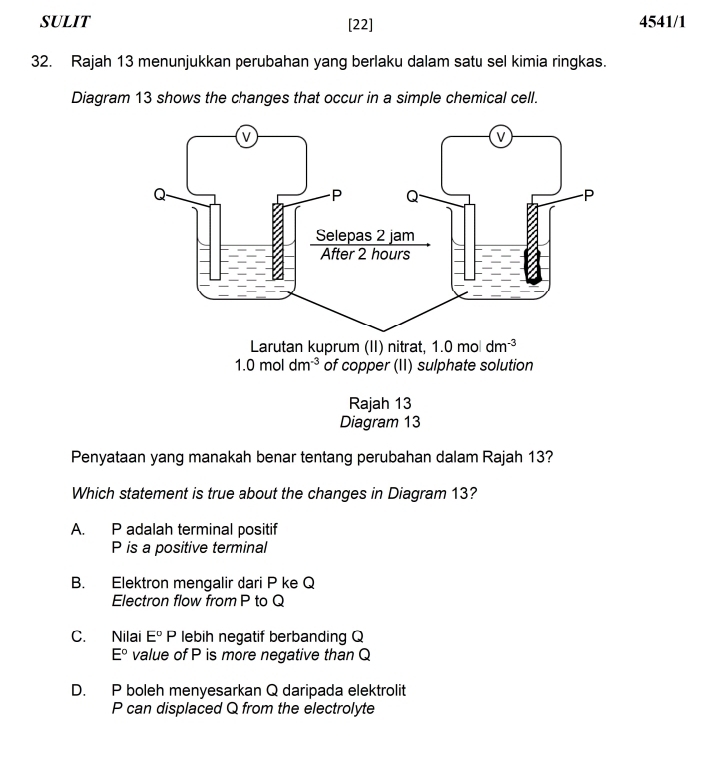 SULIT [22] 4541/1

32. Rajah 13 menunjukkan perubahan yang berlaku dalam satu sel kimia ringkas.

Diagram 13 shows the changes that occur in a simple chemical cell.

V

Q

P

Selepas 2 jam
After 2 hours

V

Q

P

Larutan kuprum (II) nitrat, 1.0 mol $dm^{-3}$
1.0 mol $dm^{-3}$ of copper (II) sulphate solution

Rajah 13
Diagram 13

Penyataan yang manakah benar tentang perubahan dalam Rajah 13?

Which statement is true about the changes in Diagram 13?

A. P adalah terminal positif
P is a positive terminal

B. Elektron mengalir dari P ke Q
Electron flow from P to Q

C. Nilai $E^o$ P lebih negatif berbanding Q
$E^o$ value of P is more negative than Q

D. P boleh menyesarkan Q daripada elektrolit
P can displaced Q from the electrolyte