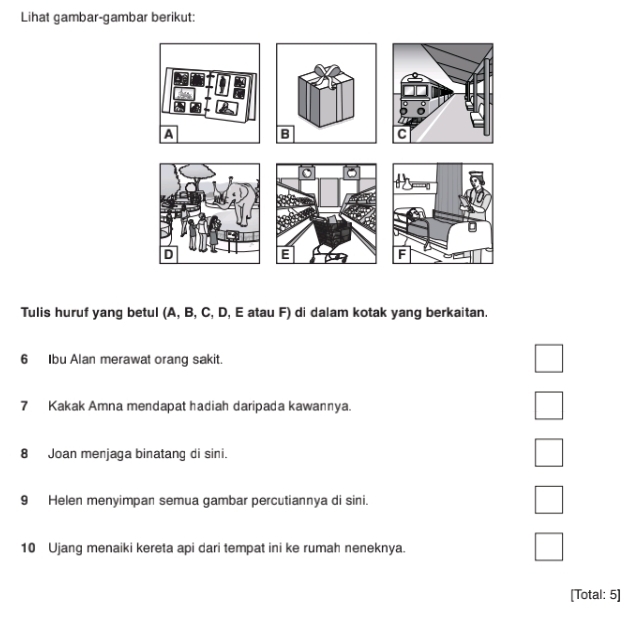 Lihat gambar-gambar berikut:

A

B

C

D

E

F

Tulis huruf yang betul (A, B, C, D, E atau F) di dalam kotak yang berkaitan.

6 Ibu Alan merawat orang sakit.

7 Kakak Amna mendapat hadiah daripada kawannya.

8 Joan menjaga binatang di sini.

9 Helen menyimpan semua gambar percutiannya di sini.

10 Ujang menaiki kereta api dari tempat ini ke rumah neneknya.

[Total: 5]