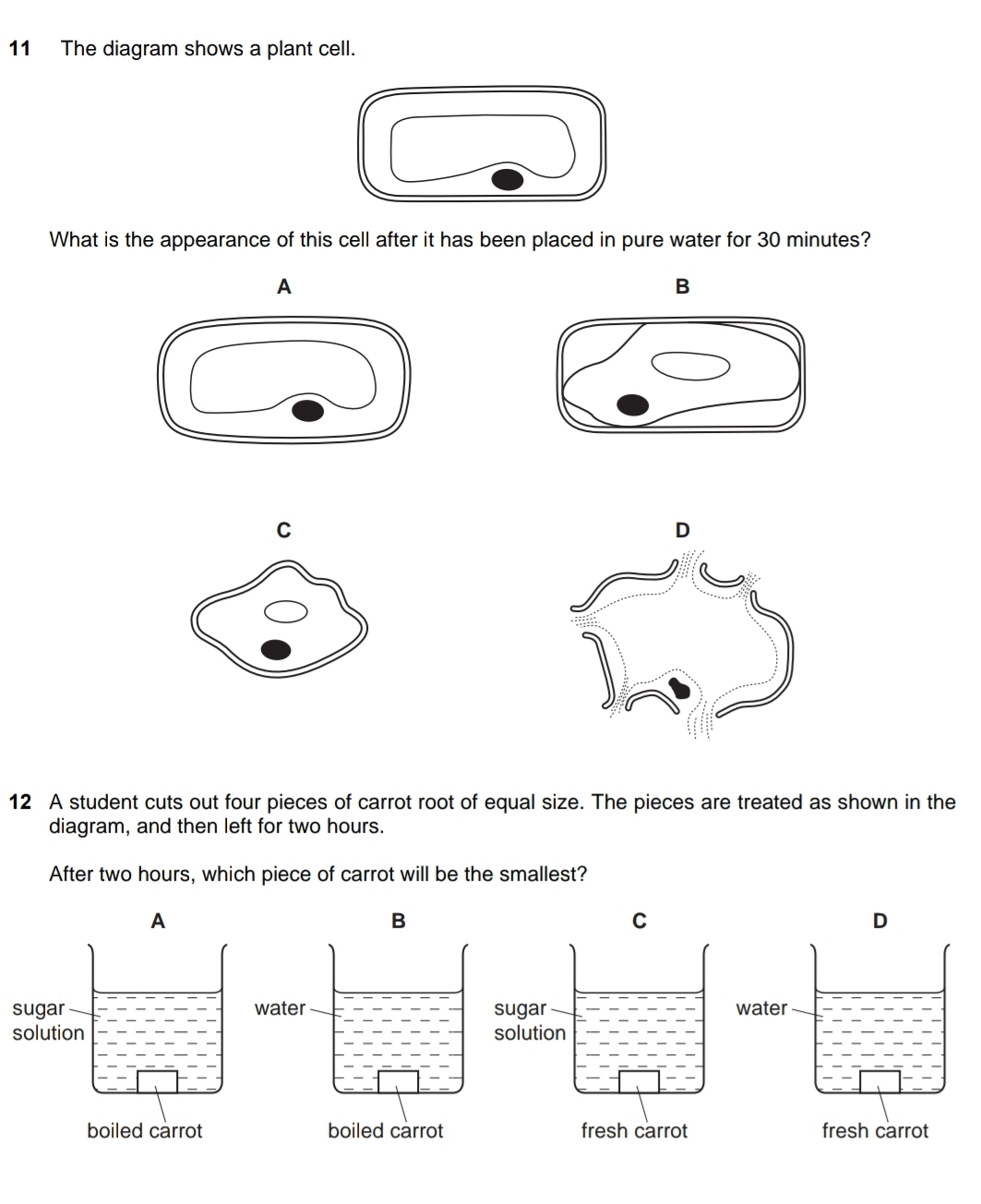 11 The diagram shows a plant cell.

What is the appearance of this cell after it has been placed in pure water for 30 minutes?

A

B

C

D

12 A student cuts out four pieces of carrot root of equal size. The pieces are treated as shown in the diagram, and then left for two hours.

After two hours, which piece of carrot will be the smallest?

A

sugar solution

boiled carrot

B

water

boiled carrot

C

sugar solution

fresh carrot

D

water

fresh carrot