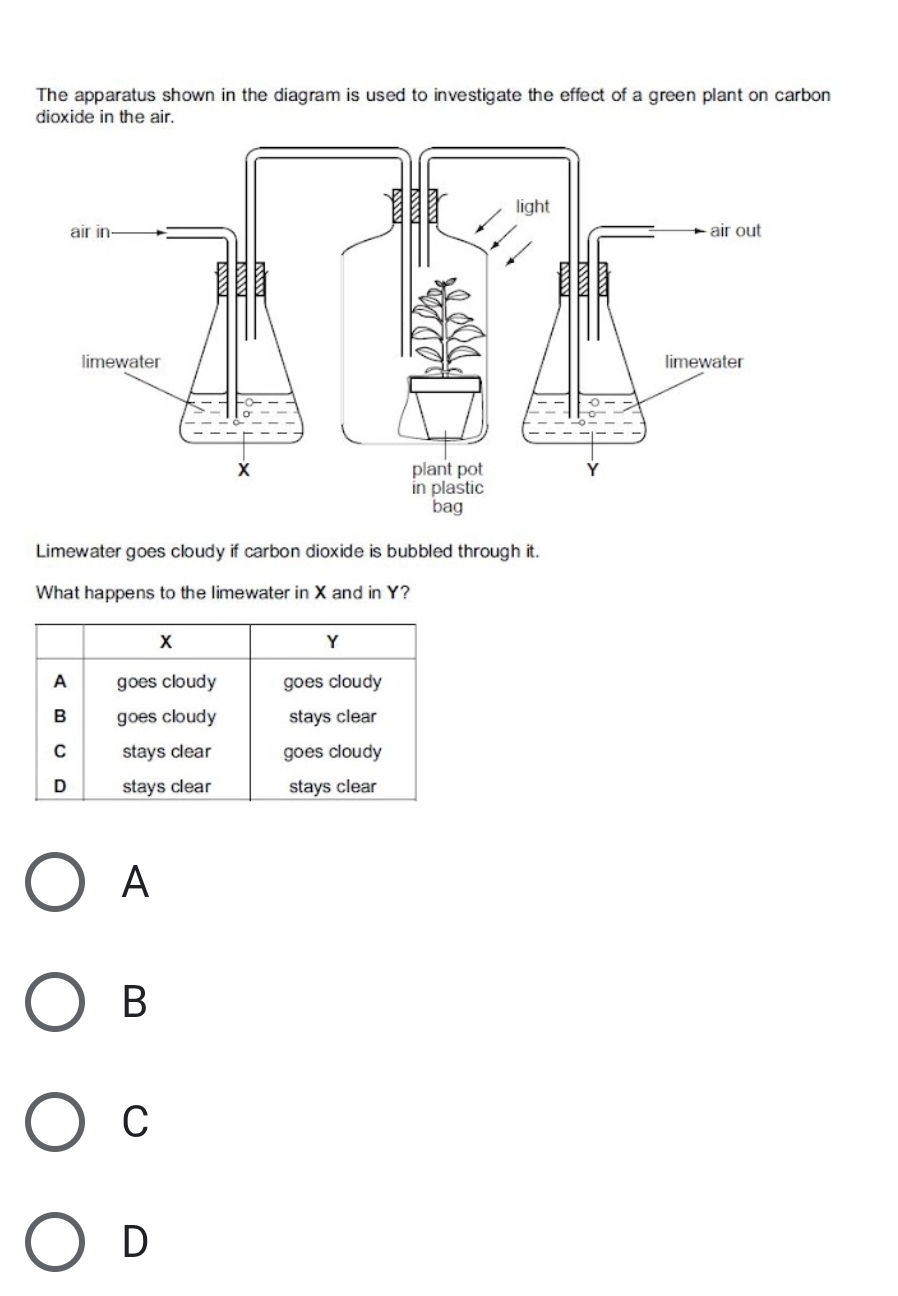 The apparatus shown in the diagram is used to investigate the effect of a green plant on carbon dioxide in the air.

air in
light
air out
limewater
limewater
X
plant pot in plastic bag
Y

Limewater goes cloudy if carbon dioxide is bubbled through it.

What happens to the limewater in X and in Y?

| | X | Y |
|---|---|---|
| A | goes cloudy | goes cloudy |
| B | goes cloudy | stays clear |
| C | stays clear | goes cloudy |
| D | stays clear | stays clear |

A

B

C

D