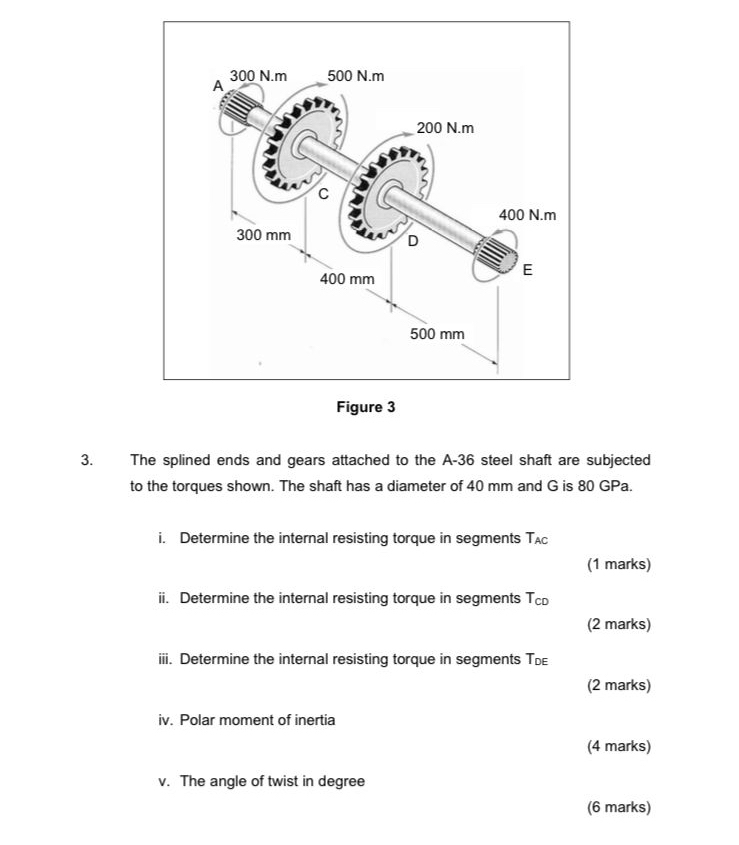 A
300 N.m
500 N.m
200 N.m
C
400 N.m
300 mm
D
E
400 mm
500 mm

Figure 3

3. The splined ends and gears attached to the A-36 steel shaft are subjected to the torques shown. The shaft has a diameter of 40 mm and G is 80 GPa.

i. Determine the internal resisting torque in segments $T_{AC}$
(1 marks)

ii. Determine the internal resisting torque in segments $T_{CD}$
(2 marks)

iii. Determine the internal resisting torque in segments $T_{DE}$
(2 marks)

iv. Polar moment of inertia
(4 marks)

v. The angle of twist in degree
(6 marks)