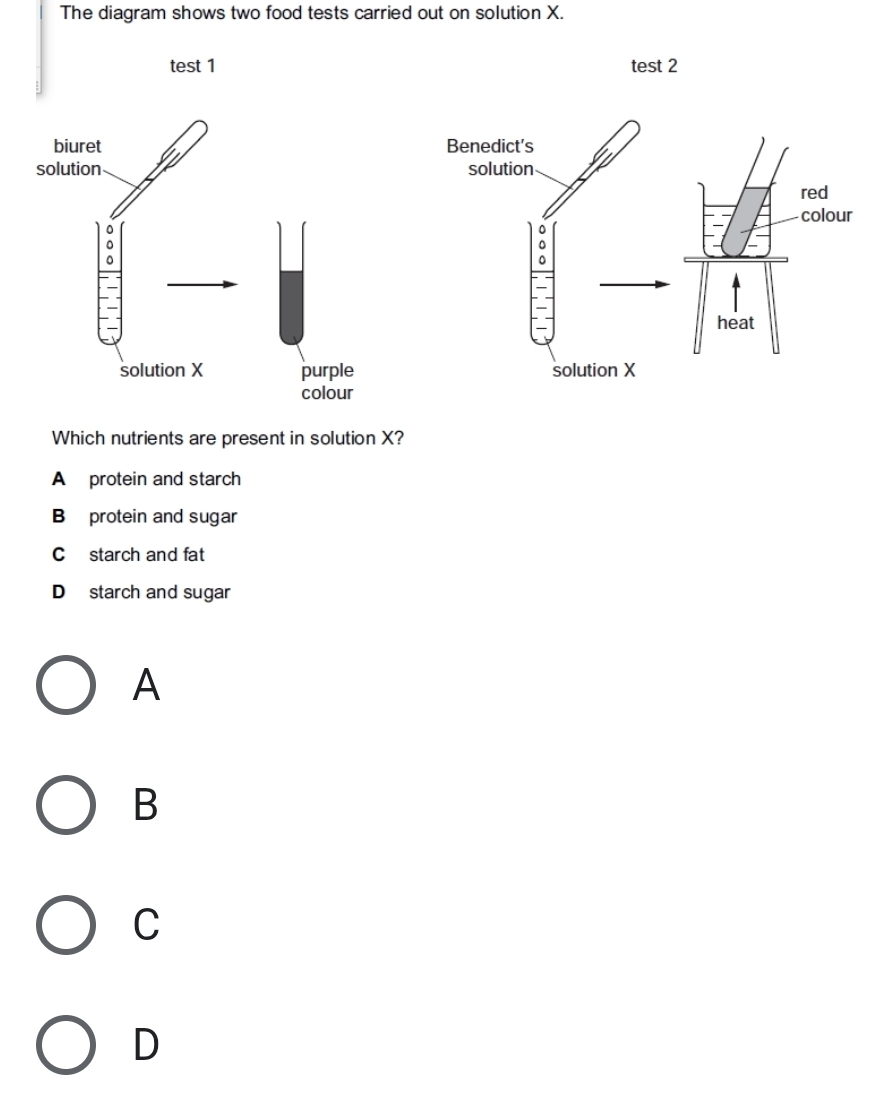 The diagram shows two food tests carried out on solution X.

test 1

biuret solution

solution X

purple colour

test 2

Benedict's solution

solution X

red colour

heat

Which nutrients are present in solution X?

A protein and starch

B protein and sugar

C starch and fat

D starch and sugar

A

B

C

D