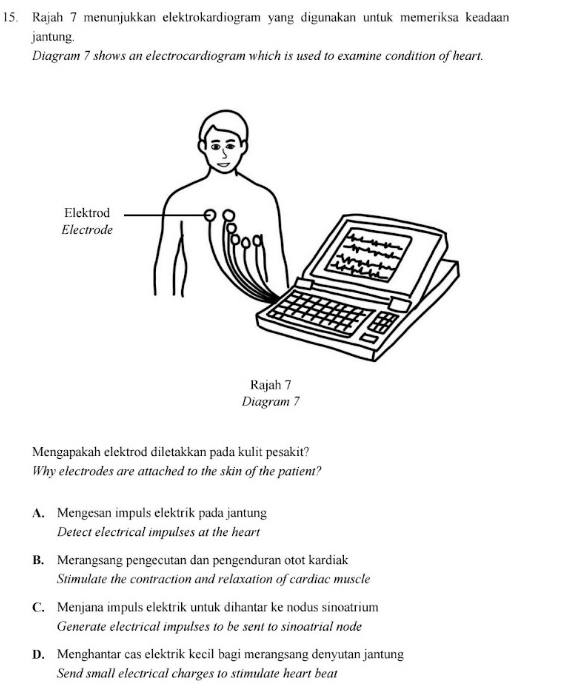 15. Rajah 7 menunjukkan elektrokardiogram yang digunakan untuk memeriksa keadaan jantung.
Diagram 7 shows an electrocardiogram which is used to examine condition of heart.

Elektrod
Electrode

Rajah 7
Diagram 7

Mengapakah elektrod diletakkan pada kulit pesakit?
Why electrodes are attached to the skin of the patient?

A. Mengesan impuls elektrik pada jantung
Detect electrical impulses at the heart

B. Merangsang pengecutan dan pengenduran otot kardiak
Stimulate the contraction and relaxation of cardiac muscle

C. Menjana impuls elektrik untuk dihantar ke nodus sinoatrium
Generate electrical impulses to be sent to sinoatrial node

D. Menghantar cas elektrik kecil bagi merangsang denyutan jantung
Send small electrical charges to stimulate heart beat