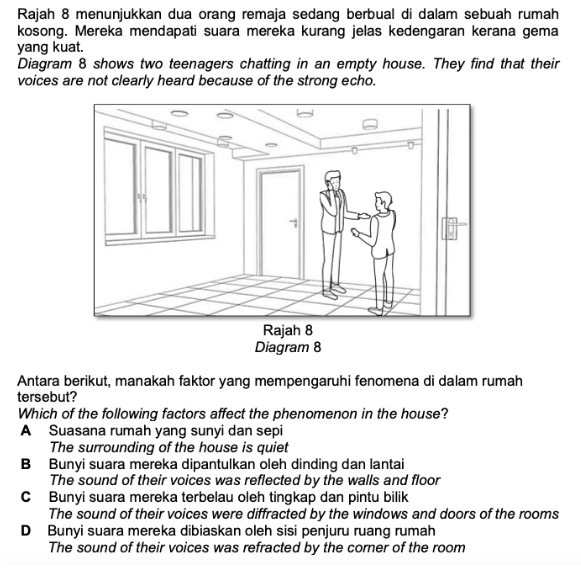 Rajah 8 menunjukkan dua orang remaja sedang berbual di dalam sebuah rumah kosong. Mereka mendapati suara mereka kurang jelas kedengaran kerana gema yang kuat.
Diagram 8 shows two teenagers chatting in an empty house. They find that their voices are not clearly heard because of the strong echo.

Rajah 8
Diagram 8

Antara berikut, manakah faktor yang mempengaruhi fenomena di dalam rumah tersebut?
Which of the following factors affect the phenomenon in the house?

A Suasana rumah yang sunyi dan sepi
The surrounding of the house is quiet

B Bunyi suara mereka dipantulkan oleh dinding dan lantai
The sound of their voices was reflected by the walls and floor

C Bunyi suara mereka terbelau oleh tingkap dan pintu bilik
The sound of their voices were diffracted by the windows and doors of the rooms

D Bunyi suara mereka dibiaskan oleh sisi penjuru ruang rumah
The sound of their voices was refracted by the corner of the room