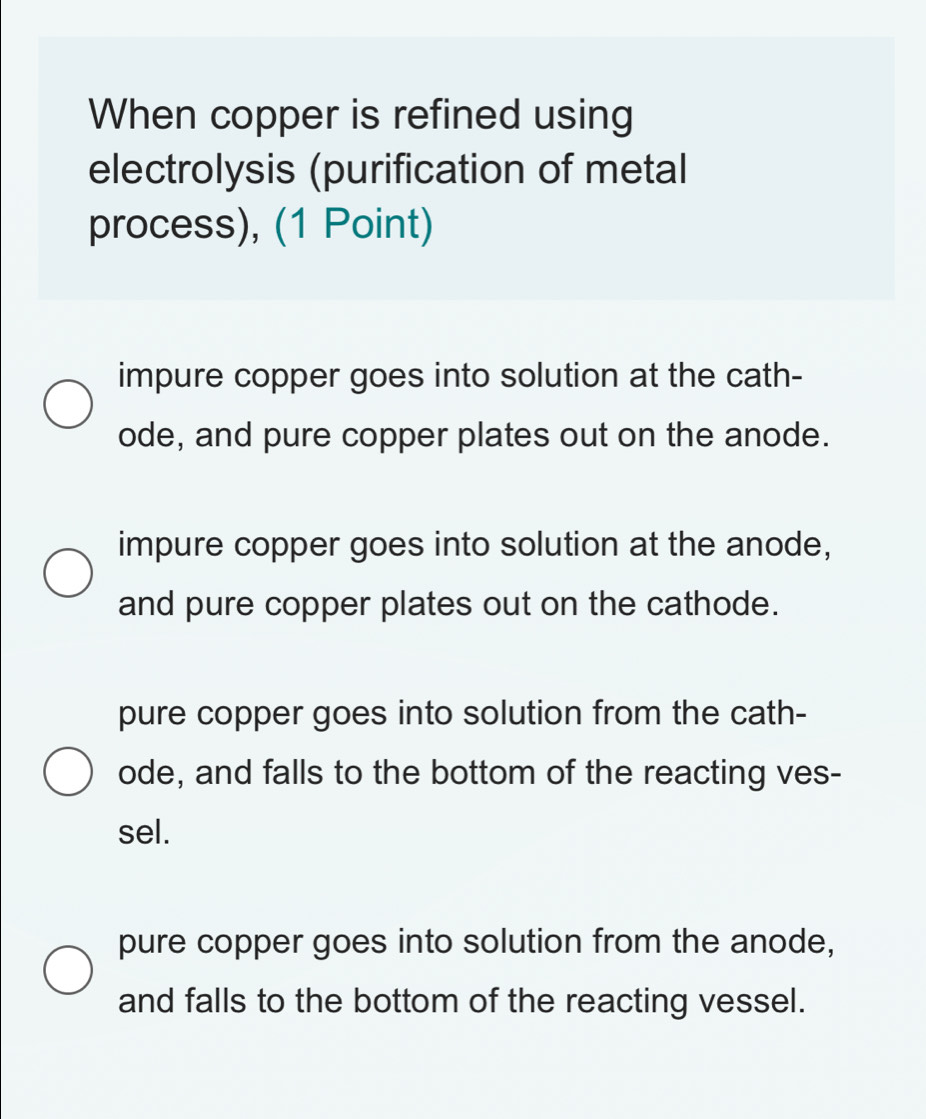 When copper is refined using electrolysis (purification of metal process), (1 Point)

impure copper goes into solution at the cathode, and pure copper plates out on the anode.

impure copper goes into solution at the anode, and pure copper plates out on the cathode.

pure copper goes into solution from the cathode, and falls to the bottom of the reacting vessel.

pure copper goes into solution from the anode, and falls to the bottom of the reacting vessel.