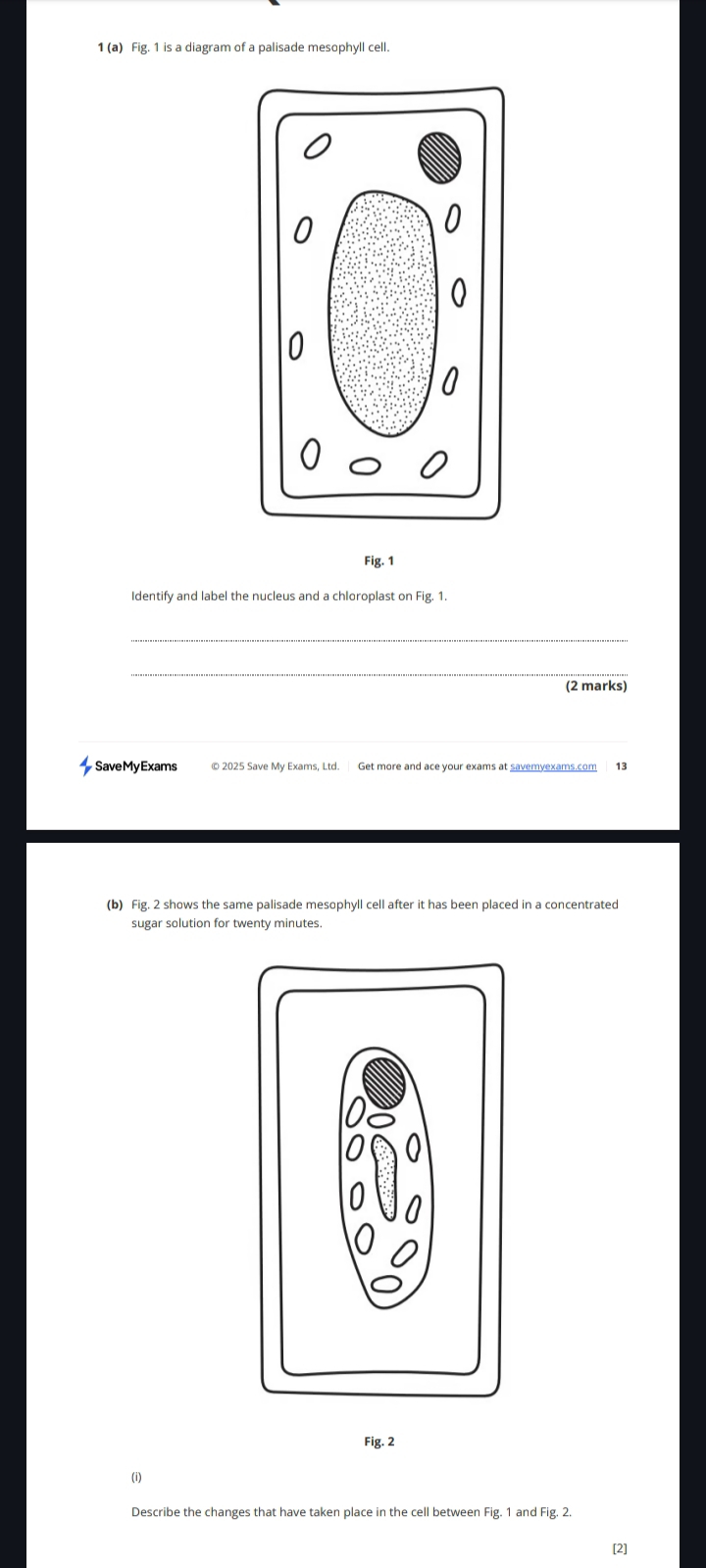 1 (a) Fig. 1 is a diagram of a palisade mesophyll cell.

Fig. 1

Identify and label the nucleus and a chloroplast on Fig. 1.

(2 marks)

SaveMyExams © 2025 Save My Exams, Ltd. Get more and ace your exams at savemyexams.com 13

(b) Fig. 2 shows the same palisade mesophyll cell after it has been placed in a concentrated sugar solution for twenty minutes.

Fig. 2

(i)

Describe the changes that have taken place in the cell between Fig. 1 and Fig. 2.

[2]