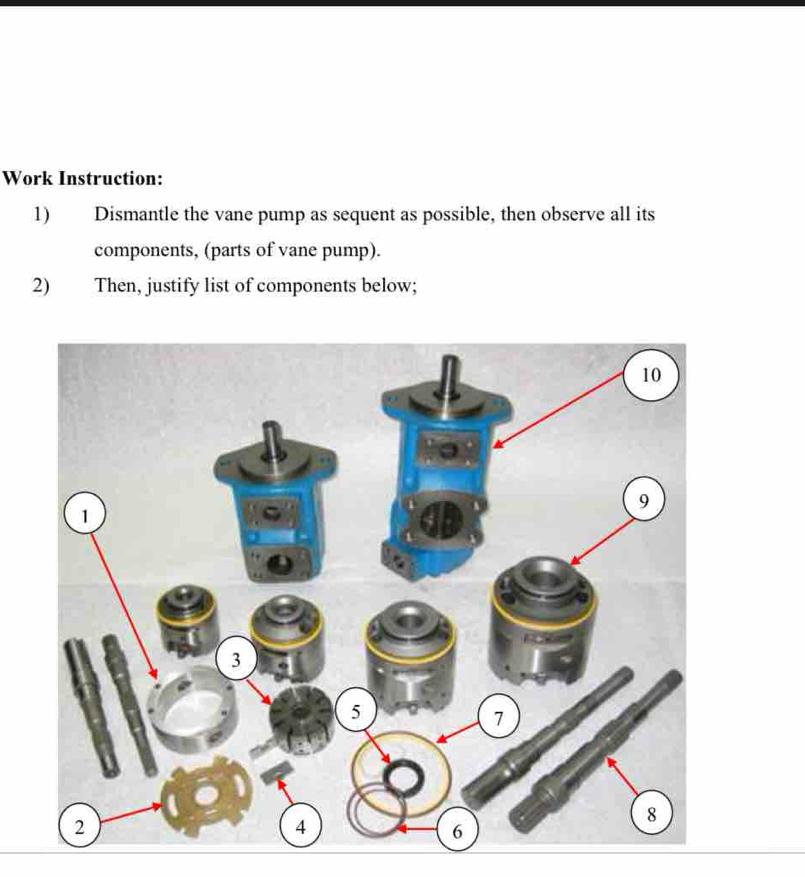 Work Instruction:

1) Dismantle the vane pump as sequent as possible, then observe all its components, (parts of vane pump).

2) Then, justify list of components below;

10
9
1
3
5
7
2
4
6
8