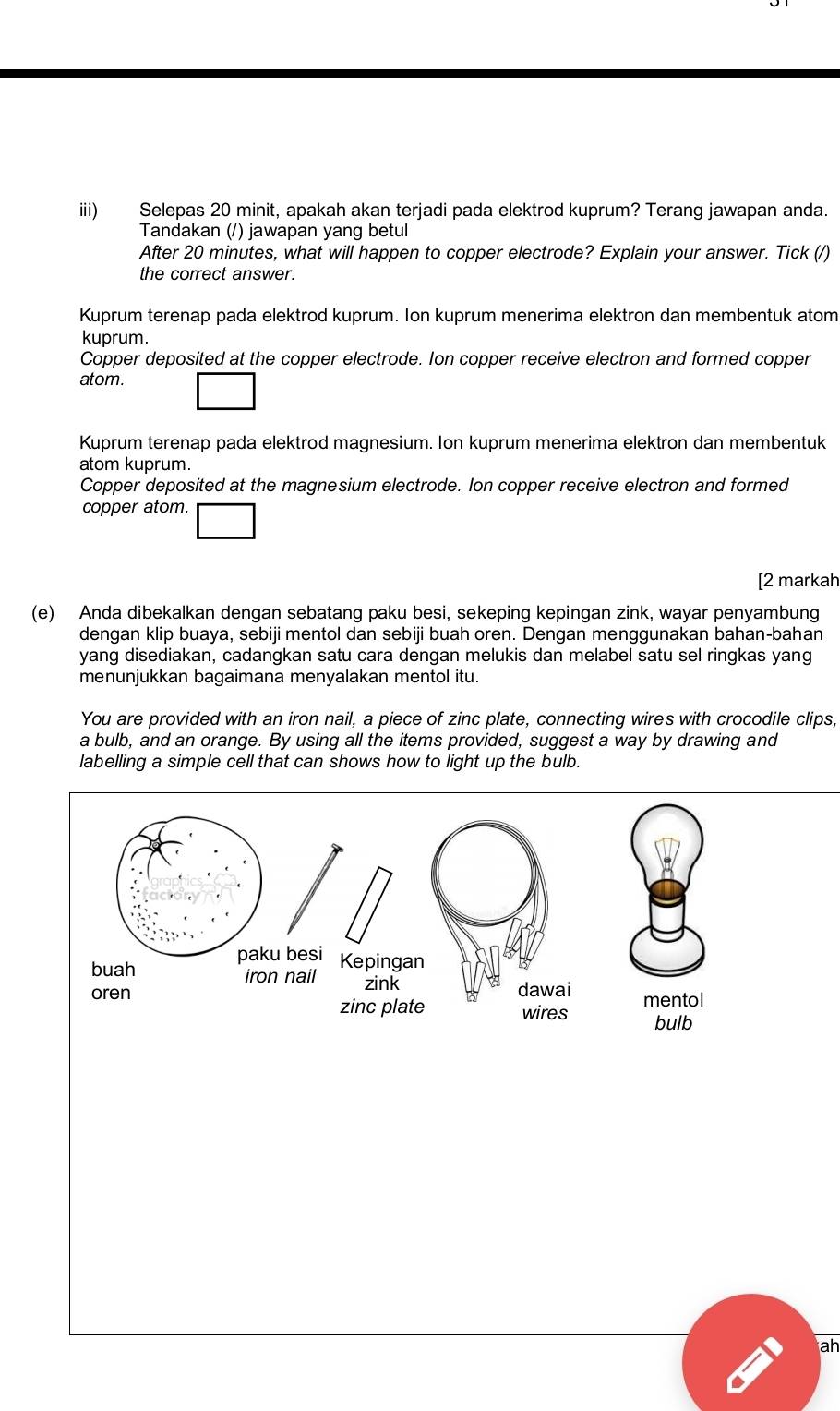 iii) Selepas 20 minit, apakah akan terjadi pada elektrod kuprum? Terang jawapan anda. Tandakan (/) jawapan yang betul
After 20 minutes, what will happen to copper electrode? Explain your answer. Tick (/) the correct answer.

Kuprum terenap pada elektrod kuprum. Ion kuprum menerima elektron dan membentuk atom kuprum.
Copper deposited at the copper electrode. Ion copper receive electron and formed copper atom.

Kuprum terenap pada elektrod magnesium. Ion kuprum menerima elektron dan membentuk atom kuprum.
Copper deposited at the magnesium electrode. Ion copper receive electron and formed copper atom.

[2 markah

(e) Anda dibekalkan dengan sebatang paku besi, sekeping kepingan zink, wayar penyambung dengan klip buaya, sebiji mentol dan sebiji buah oren. Dengan menggunakan bahan-bahan yang disediakan, cadangkan satu cara dengan melukis dan melabel satu sel ringkas yang menunjukkan bagaimana menyalakan mentol itu.

You are provided with an iron nail, a piece of zinc plate, connecting wires with crocodile clips, a bulb, and an orange. By using all the items provided, suggest a way by drawing and labelling a simple cell that can shows how to light up the bulb.

graphics factory

buah oren

paku besi
iron nail

Kepingan zink
zinc plate

dawai
wires

mentol
bulb

ah