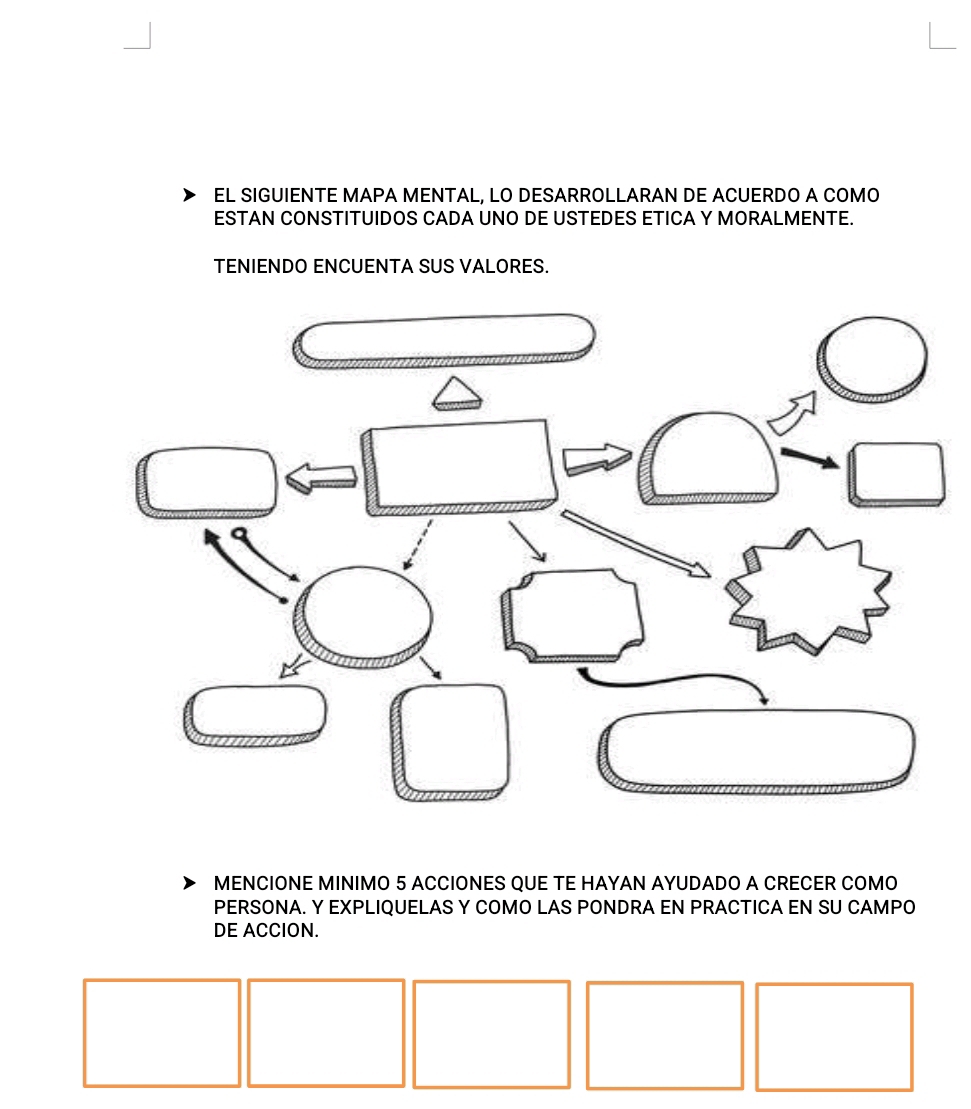 ➤ EL SIGUIENTE MAPA MENTAL, LO DESARROLLARAN DE ACUERDO A COMO ESTAN CONSTITUIDOS CADA UNO DE USTEDES ETICA Y MORALMENTE.

TENIENDO ENCUENTA SUS VALORES.

➤ MENCIONE MINIMO 5 ACCIONES QUE TE HAYAN AYUDADO A CRECER COMO PERSONA. Y EXPLIQUELAS Y COMO LAS PONDRA EN PRACTICA EN SU CAMPO DE ACCION.