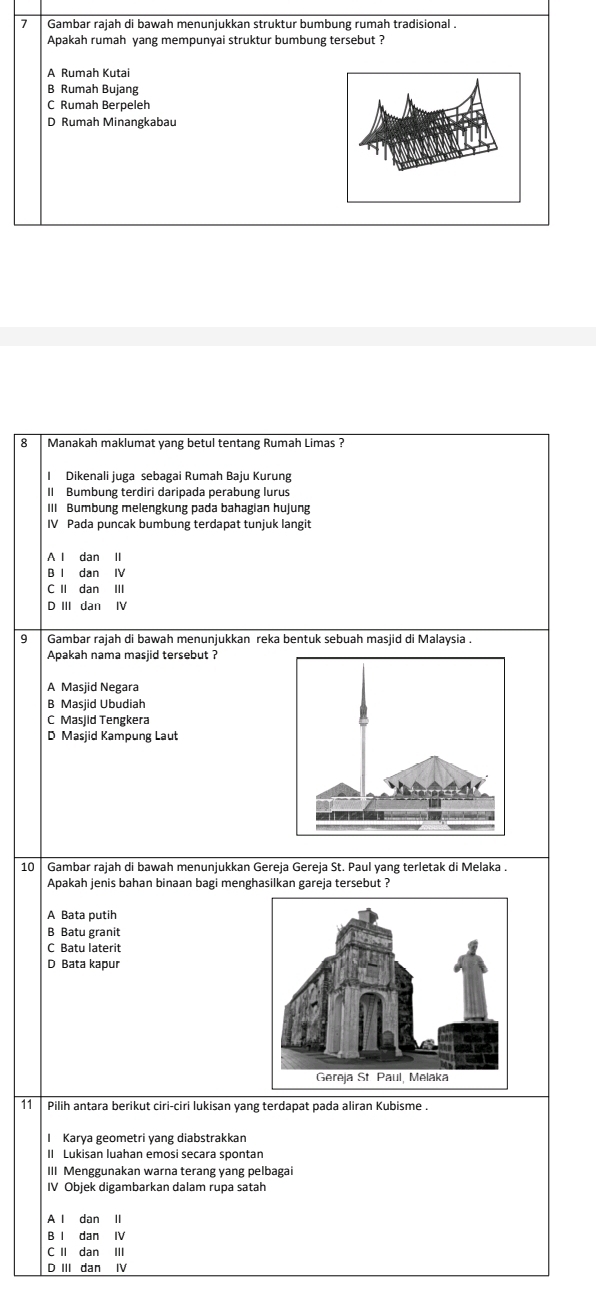 7 Gambar rajah di bawah menunjukkan struktur bumbung rumah tradisional .
Apakah rumah yang mempunyai struktur bumbung tersebut ?

A Rumah Kutai
B Rumah Bujang
C Rumah Berpeleh
D Rumah Minangkabau

8 Manakah maklumat yang betul tentang Rumah Limas ?

I Dikenali juga sebagai Rumah Baju Kurung
II Bumbung terdiri daripada perabung lurus
III Bumbung melengkung pada bahagian hujung
IV Pada puncak bumbung terdapat tunjuk langit

A I dan II
B I dan IV
C II dan III
D III dan IV

9 Gambar rajah di bawah menunjukkan reka bentuk sebuah masjid di Malaysia .
Apakah nama masjid tersebut ?

A Masjid Negara
B Masjid Ubudiah
C Masjid Tengkera
D Masjid Kampung Laut

10 Gambar rajah di bawah menunjukkan Gereja Gereja St. Paul yang terletak di Melaka .
Apakah jenis bahan binaan bagi menghasilkan gareja tersebut ?

A Bata putih
B Batu granit
C Batu laterit
D Bata kapur

Gereja St Paul, Melaka

11 Pilih antara berikut ciri-ciri lukisan yang terdapat pada aliran Kubisme .

I Karya geometri yang diabstrakkan
II Lukisan luahan emosi secara spontan
III Menggunakan warna terang yang pelbagai
IV Objek digambarkan dalam rupa satah

A I dan II
B I dan IV
C II dan III
D III dan IV