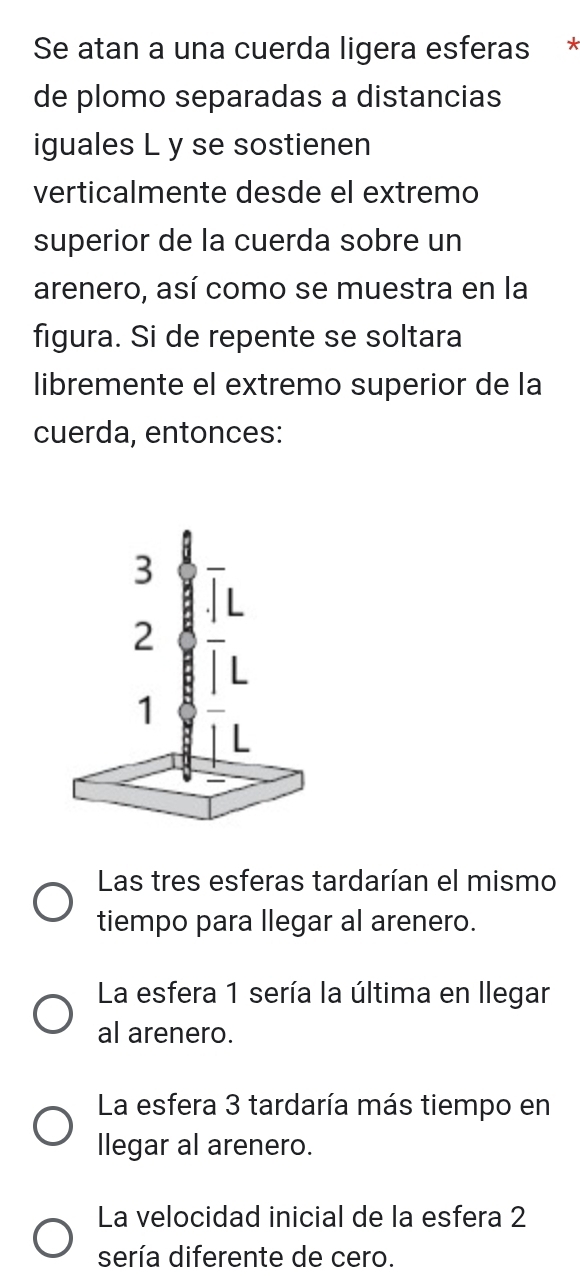 Se atan a una cuerda ligera esferas de plomo separadas a distancias iguales L y se sostienen verticalmente desde el extremo superior de la cuerda sobre un arenero, así como se muestra en la figura. Si de repente se soltara libremente el extremo superior de la cuerda, entonces: *

3
L
2
L
1
L

Las tres esferas tardarían el mismo tiempo para llegar al arenero.

La esfera 1 sería la última en llegar al arenero.

La esfera 3 tardaría más tiempo en llegar al arenero.

La velocidad inicial de la esfera 2 sería diferente de cero.