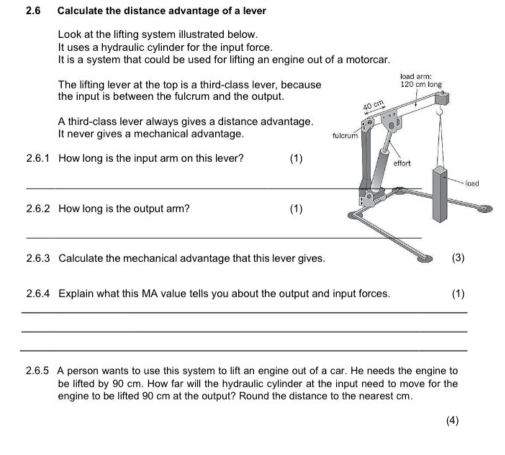 2.6 Calculate the distance advantage of a lever

Look at the lifting system illustrated below.
It uses a hydraulic cylinder for the input force.
It is a system that could be used for lifting an engine out of a motorcar.

The lifting lever at the top is a third-class lever, because the input is between the fulcrum and the output.

A third-class lever always gives a distance advantage.
It never gives a mechanical advantage.

load arm: 120 cm long

40 cm

fulcrum

effort

load

2.6.1 How long is the input arm on this lever? (1)

2.6.2 How long is the output arm? (1)

2.6.3 Calculate the mechanical advantage that this lever gives. (3)

2.6.4 Explain what this MA value tells you about the output and input forces. (1)

2.6.5 A person wants to use this system to lift an engine out of a car. He needs the engine to be lifted by 90 cm. How far will the hydraulic cylinder at the input need to move for the engine to be lifted 90 cm at the output? Round the distance to the nearest cm.

(4)