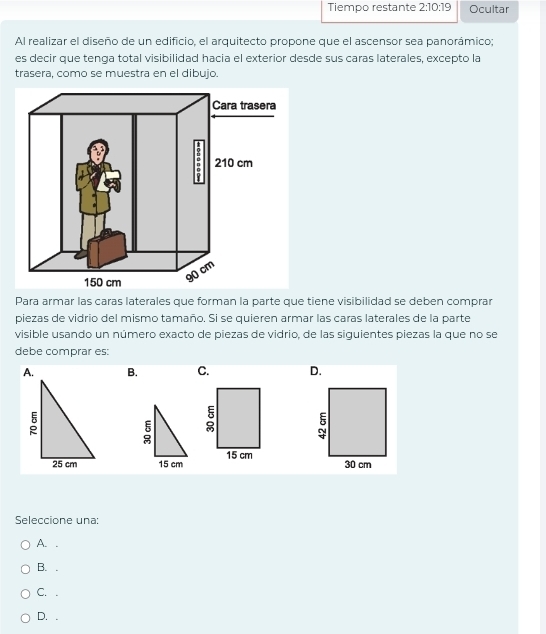 Tiempo restante 2:10:19 Ocultar

Al realizar el diseño de un edificio, el arquitecto propone que el ascensor sea panorámico; es decir que tenga total visibilidad hacia el exterior desde sus caras laterales, excepto la trasera, como se muestra en el dibujo.

Cara trasera

210 cm

150 cm

90 cm

Para armar las caras laterales que forman la parte que tiene visibilidad se deben comprar piezas de vidrio del mismo tamaño. Si se quieren armar las caras laterales de la parte visible usando un número exacto de piezas de vidrio, de las siguientes piezas la que no se debe comprar es:

A.

70 cm

25 cm

B.

30 cm

15 cm

C.

30 cm

15 cm

D.

42 cm

30 cm

Seleccione una:

A. .

B. .

C. .

D. .