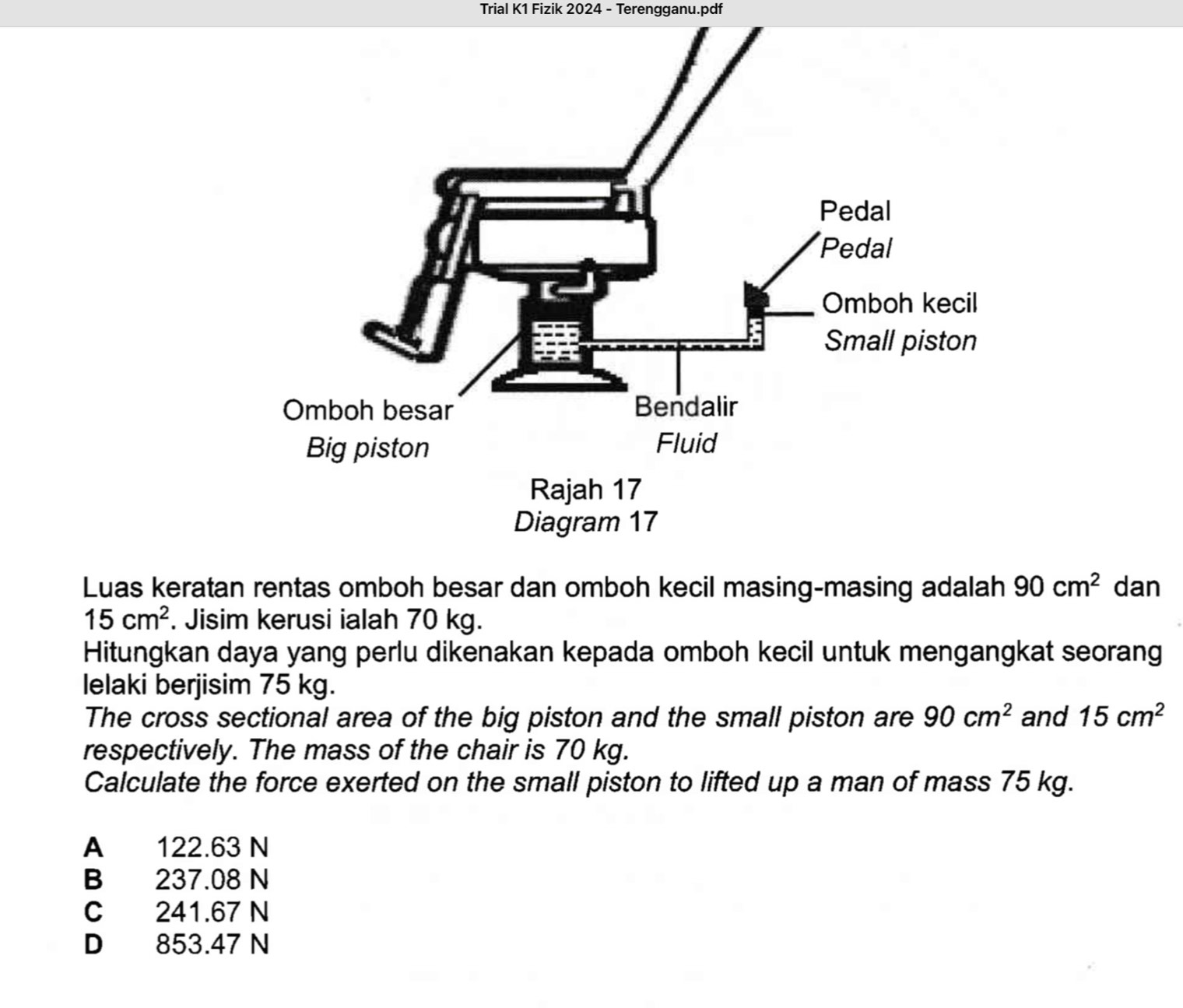 Trial K1 Fizik 2024 - Terengganu.pdf

Pedal
Pedal
Omboh kecil
Small piston
Omboh besar
Big piston
Bendalir
Fluid

Rajah 17
Diagram 17

Luas keratan rentas omboh besar dan omboh kecil masing-masing adalah $90\ cm^2$ dan $15\ cm^2$. Jisim kerusi ialah 70 kg.
Hitungkan daya yang perlu dikenakan kepada omboh kecil untuk mengangkat seorang lelaki berjisim 75 kg.
The cross sectional area of the big piston and the small piston are $90\ cm^2$ and $15\ cm^2$ respectively. The mass of the chair is 70 kg.
Calculate the force exerted on the small piston to lifted up a man of mass 75 kg.

A 122.63 N
B 237.08 N
C 241.67 N
D 853.47 N