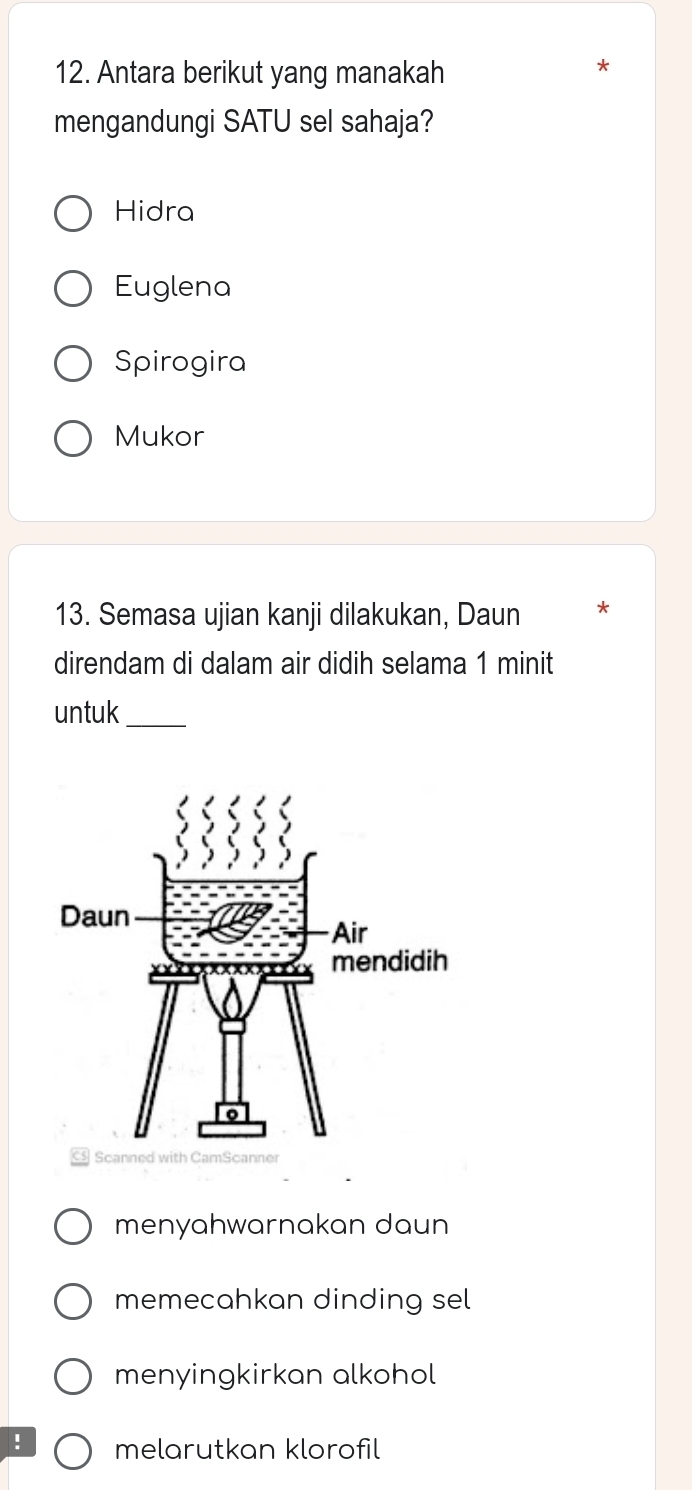 12. Antara berikut yang manakah mengandungi SATU sel sahaja? *

Hidra

Euglena

Spirogira

Mukor

13. Semasa ujian kanji dilakukan, Daun direndam di dalam air didih selama 1 minit untuk _____ *

Daun

Air mendidih

CS Scanned with CamScanner

menyahwarnakan daun

memecahkan dinding sel

menyingkirkan alkohol

!

melarutkan klorofil