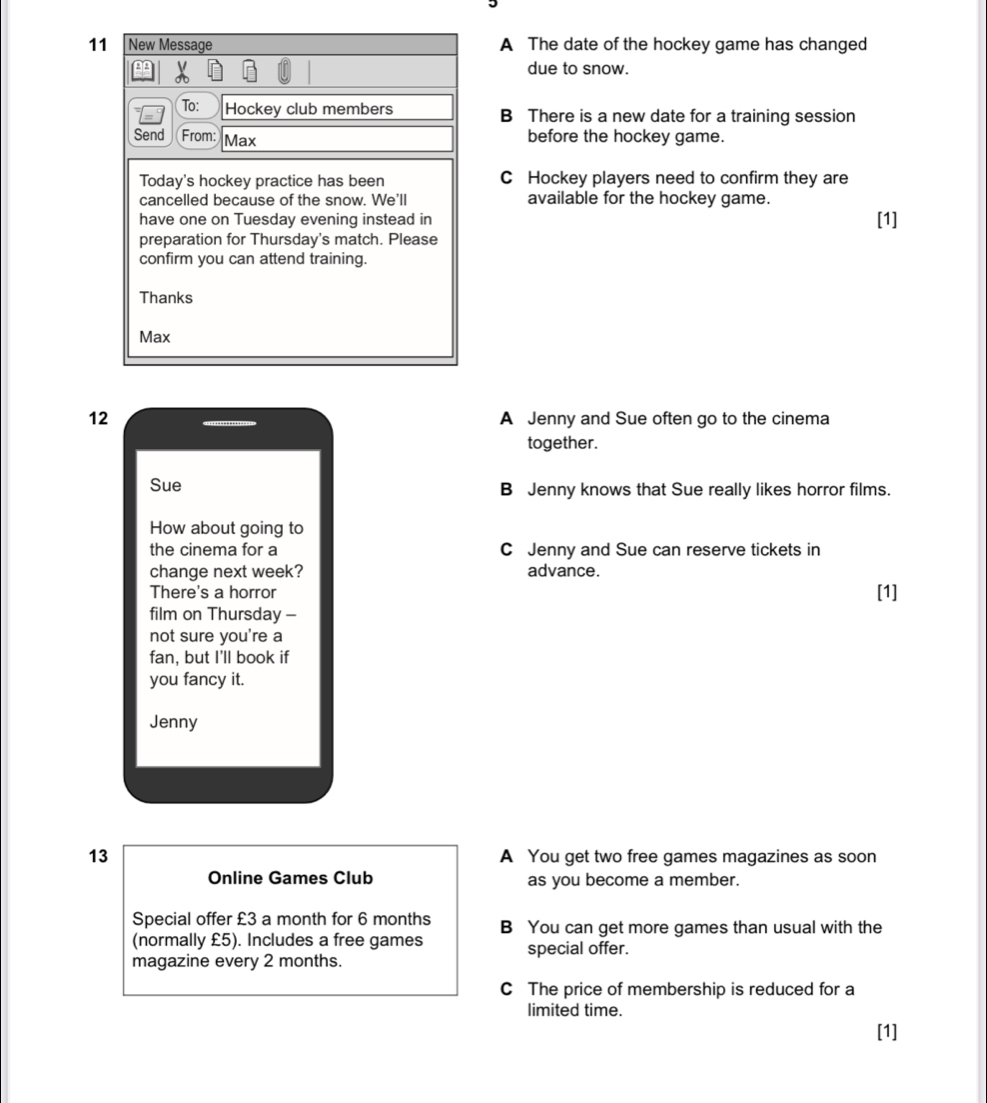 11

New Message

To: Hockey club members

Send From: Max

Today's hockey practice has been cancelled because of the snow. We'll have one on Tuesday evening instead in preparation for Thursday's match. Please confirm you can attend training.

Thanks

Max

A The date of the hockey game has changed due to snow.

B There is a new date for a training session before the hockey game.

C Hockey players need to confirm they are available for the hockey game.

[1]

12

Sue

How about going to the cinema for a change next week? There's a horror film on Thursday – not sure you're a fan, but I'll book if you fancy it.

Jenny

A Jenny and Sue often go to the cinema together.

B Jenny knows that Sue really likes horror films.

C Jenny and Sue can reserve tickets in advance.

[1]

13

Online Games Club

Special offer £3 a month for 6 months (normally £5). Includes a free games magazine every 2 months.

A You get two free games magazines as soon as you become a member.

B You can get more games than usual with the special offer.

C The price of membership is reduced for a limited time.

[1]