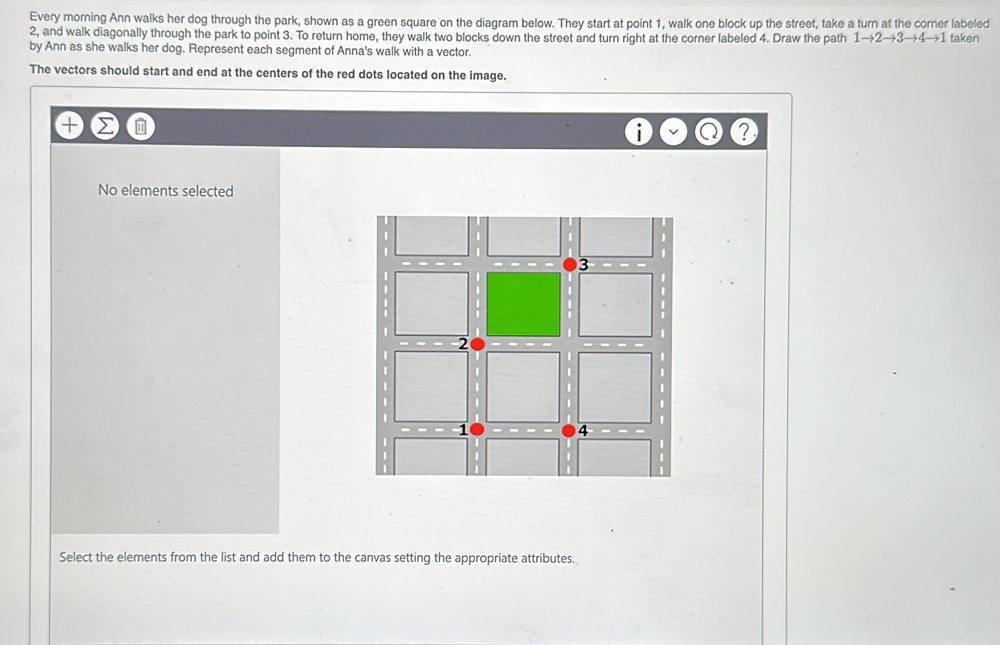 Every morning Ann walks her dog through the park, shown as a green square on the diagram below. They start at point 1, walk one block up the street, take a turn at the corner labeled 2, and walk diagonally through the park to point 3. To return home, they walk two blocks down the street and turn right at the corner labeled 4. Draw the path $1 \to 2 \to 3 \to 4 \to 1$ taken by Ann as she walks her dog. Represent each segment of Anna's walk with a vector.

The vectors should start and end at the centers of the red dots located on the image.

+ Σ

i ?

No elements selected

3

2

1

4

Select the elements from the list and add them to the canvas setting the appropriate attributes.