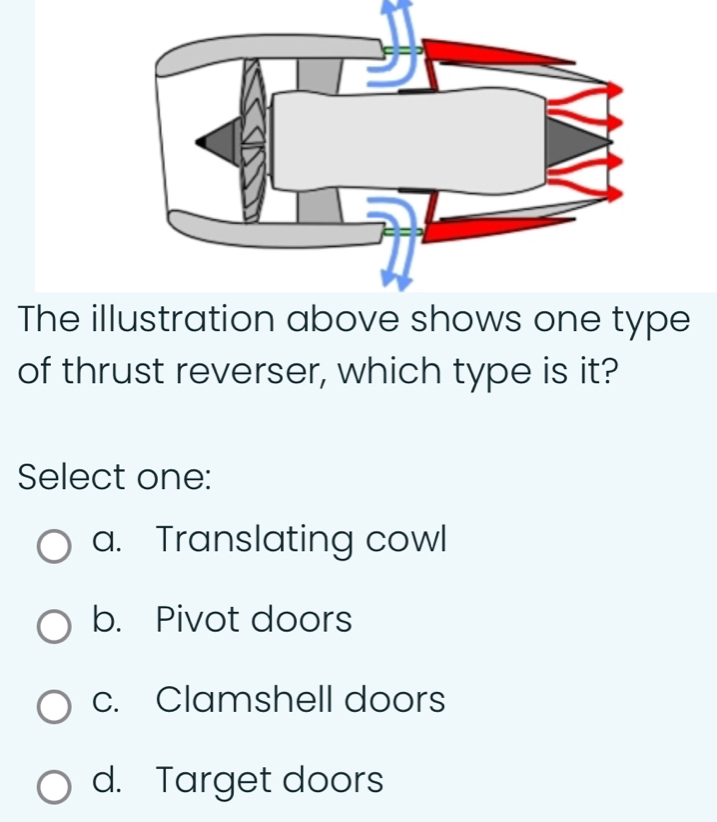 The illustration above shows one type of thrust reverser, which type is it?

Select one:

a. Translating cowl

b. Pivot doors

c. Clamshell doors

d. Target doors