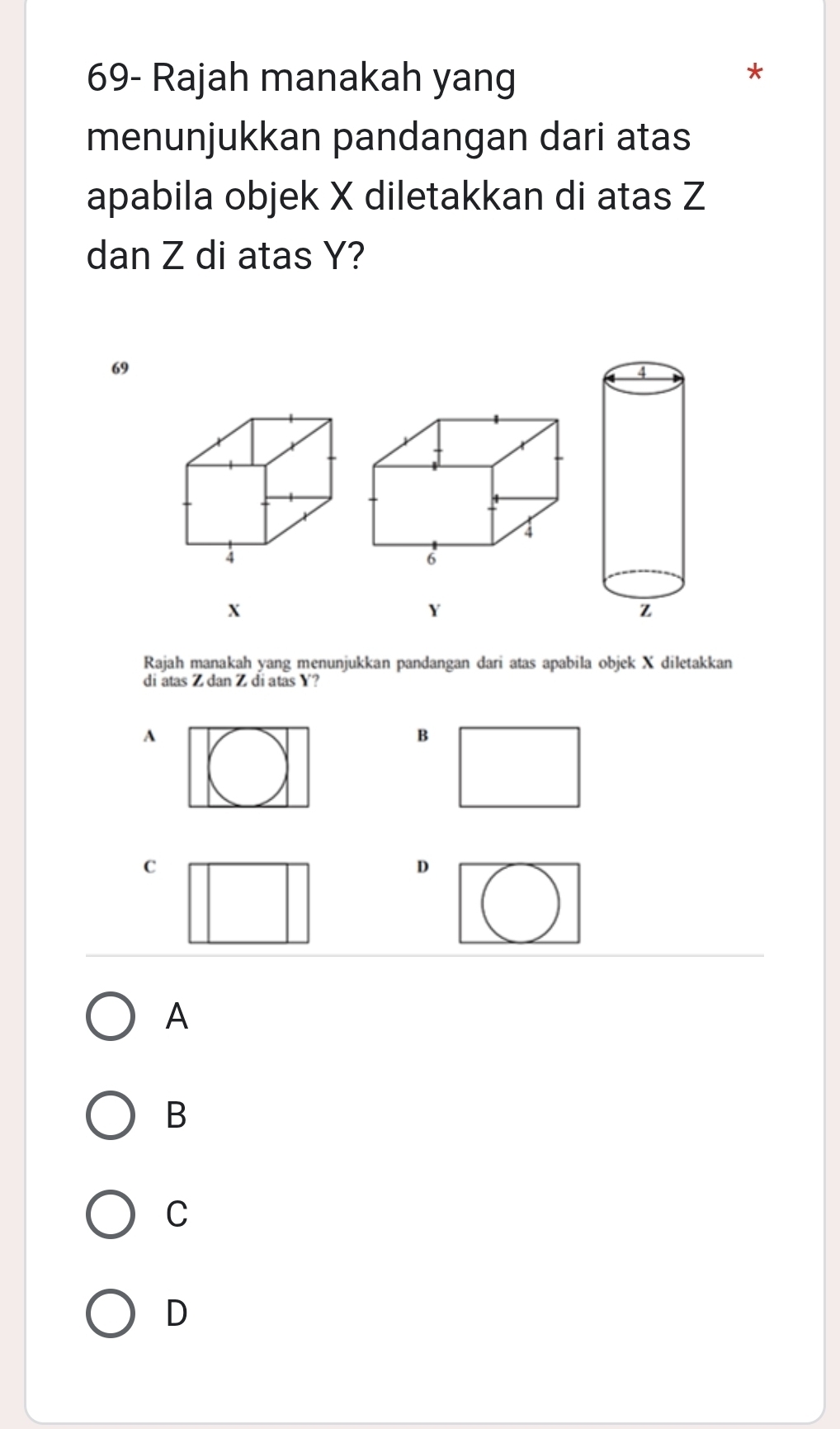 69- Rajah manakah yang menunjukkan pandangan dari atas apabila objek X diletakkan di atas Z dan Z di atas Y? *

69

4

4

4

6

X

Y

Z

Rajah manakah yang menunjukkan pandangan dari atas apabila objek X diletakkan di atas Z dan Z di atas Y?

A

B

C

D

A

B

C

D