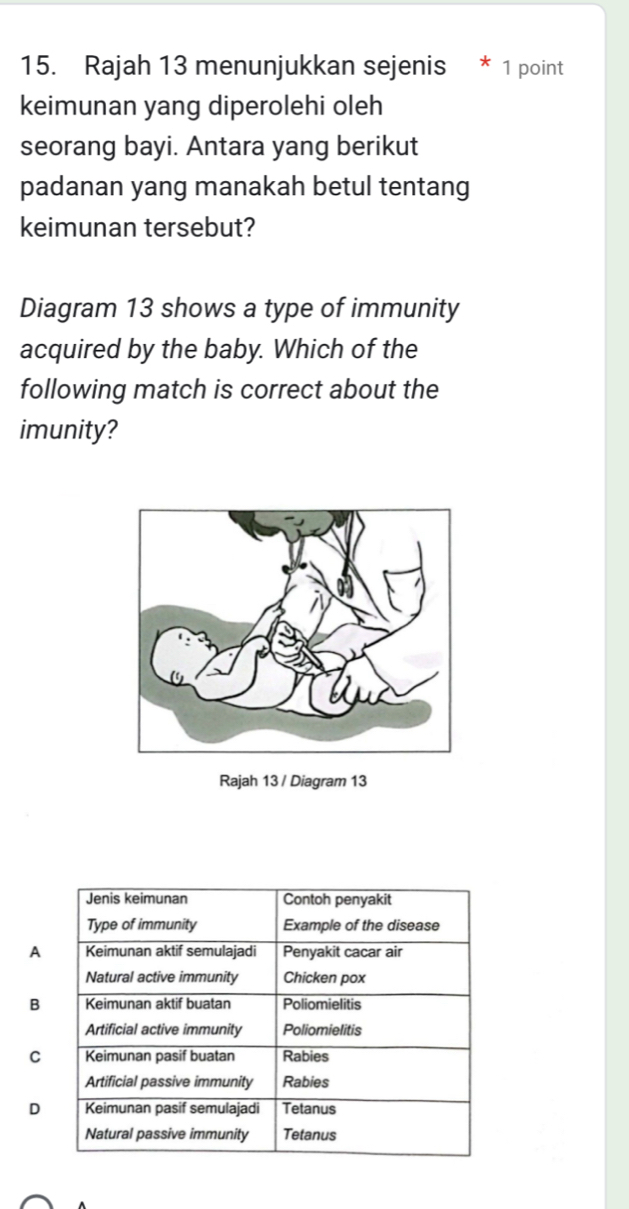 15. Rajah 13 menunjukkan sejenis keimunan yang diperolehi oleh seorang bayi. Antara yang berikut padanan yang manakah betul tentang keimunan tersebut? * 1 point

Diagram 13 shows a type of immunity acquired by the baby. Which of the following match is correct about the imunity?

Rajah 13 / Diagram 13

| | Jenis keimunan Type of immunity | Contoh penyakit Example of the disease |
|---|---|---|
| A | Keimunan aktif semulajadi Natural active immunity | Penyakit cacar air Chicken pox |
| B | Keimunan aktif buatan Artificial active immunity | Poliomielitis Poliomielitis |
| C | Keimunan pasif buatan Artificial passive immunity | Rabies Rabies |
| D | Keimunan pasif semulajadi Natural passive immunity | Tetanus Tetanus |