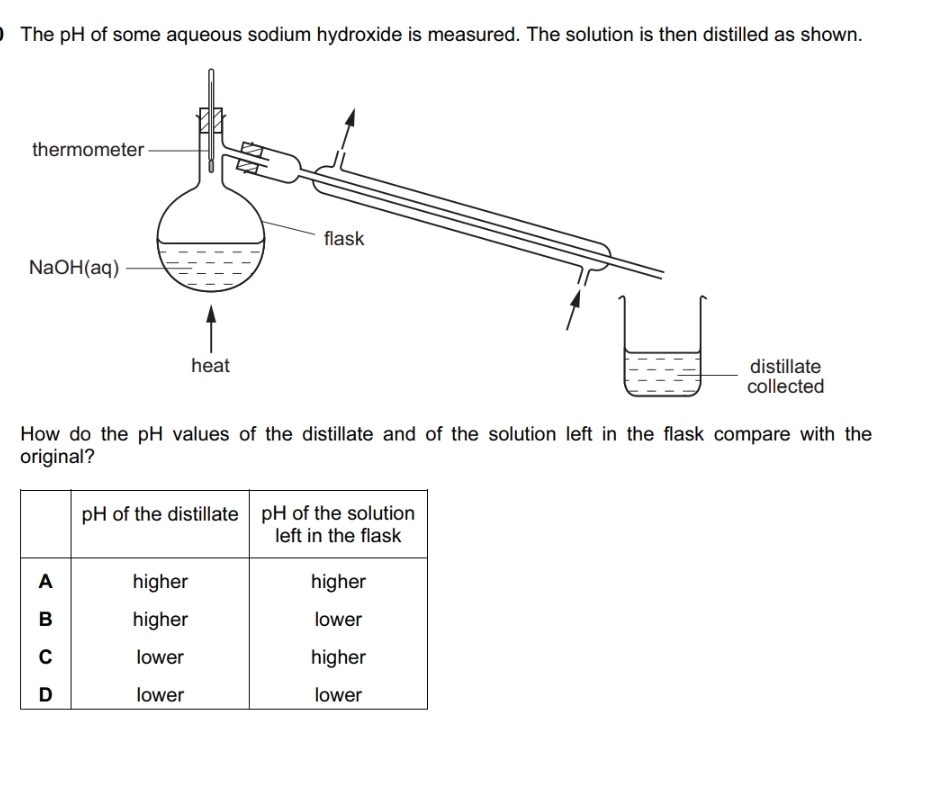 The pH of some aqueous sodium hydroxide is measured. The solution is then distilled as shown.

thermometer

flask

NaOH(aq)

heat

distillate collected

How do the pH values of the distillate and of the solution left in the flask compare with the original?

| | pH of the distillate | pH of the solution left in the flask |
|---|---|---|
| A | higher | higher |
| B | higher | lower |
| C | lower | higher |
| D | lower | lower |